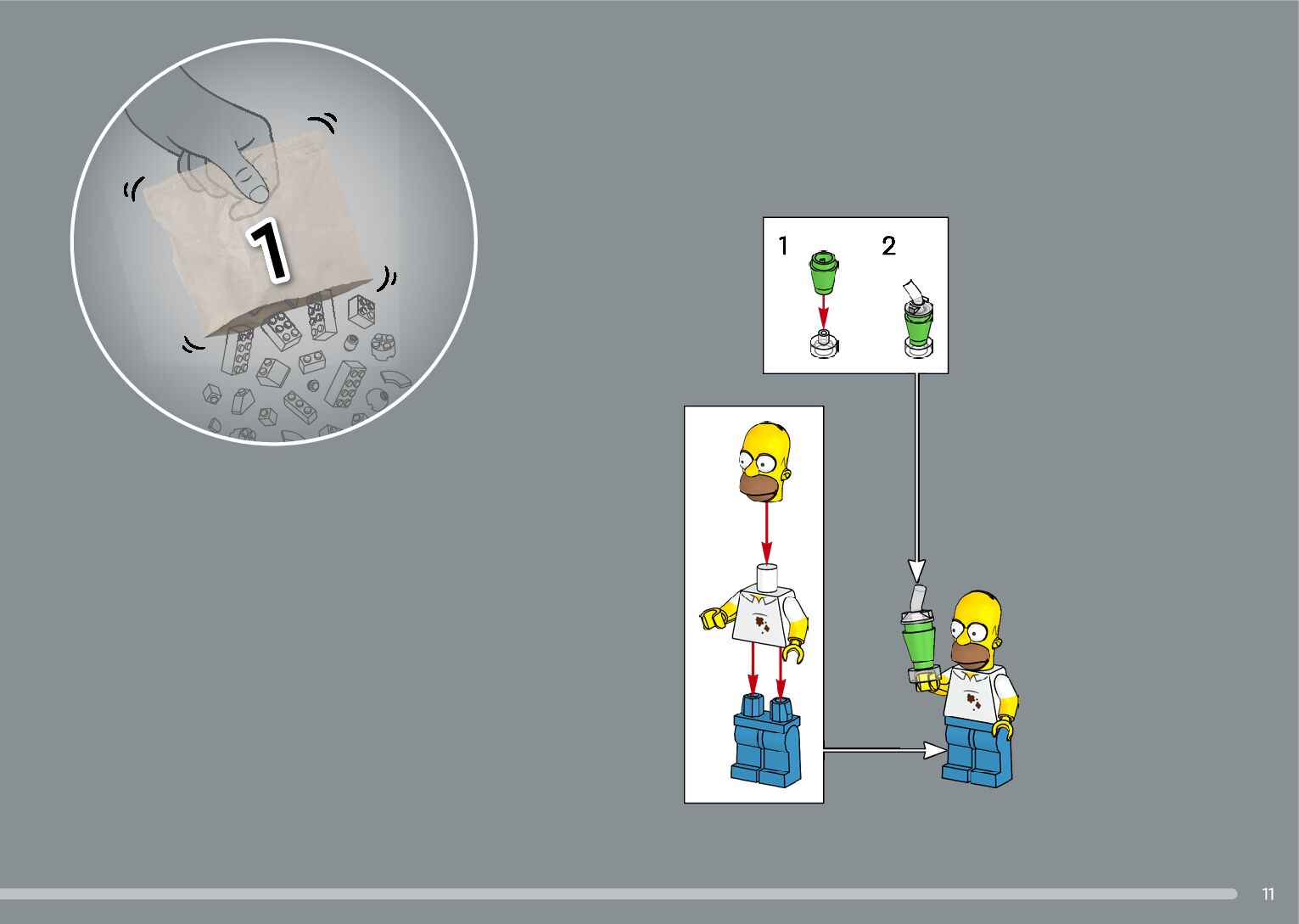 1

1

2

11