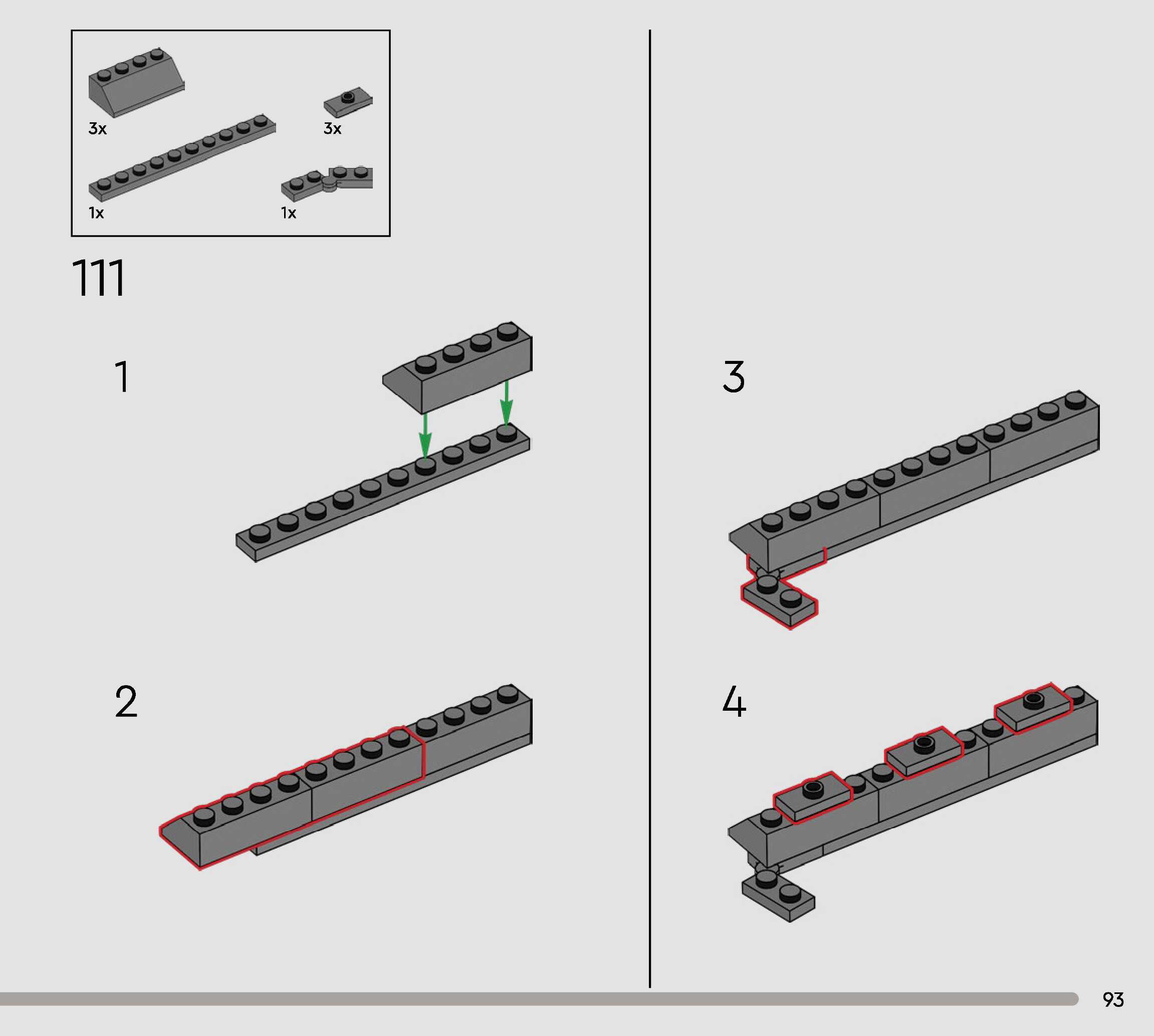 3x
3x
1x
1x

111

1

2

3

4

93