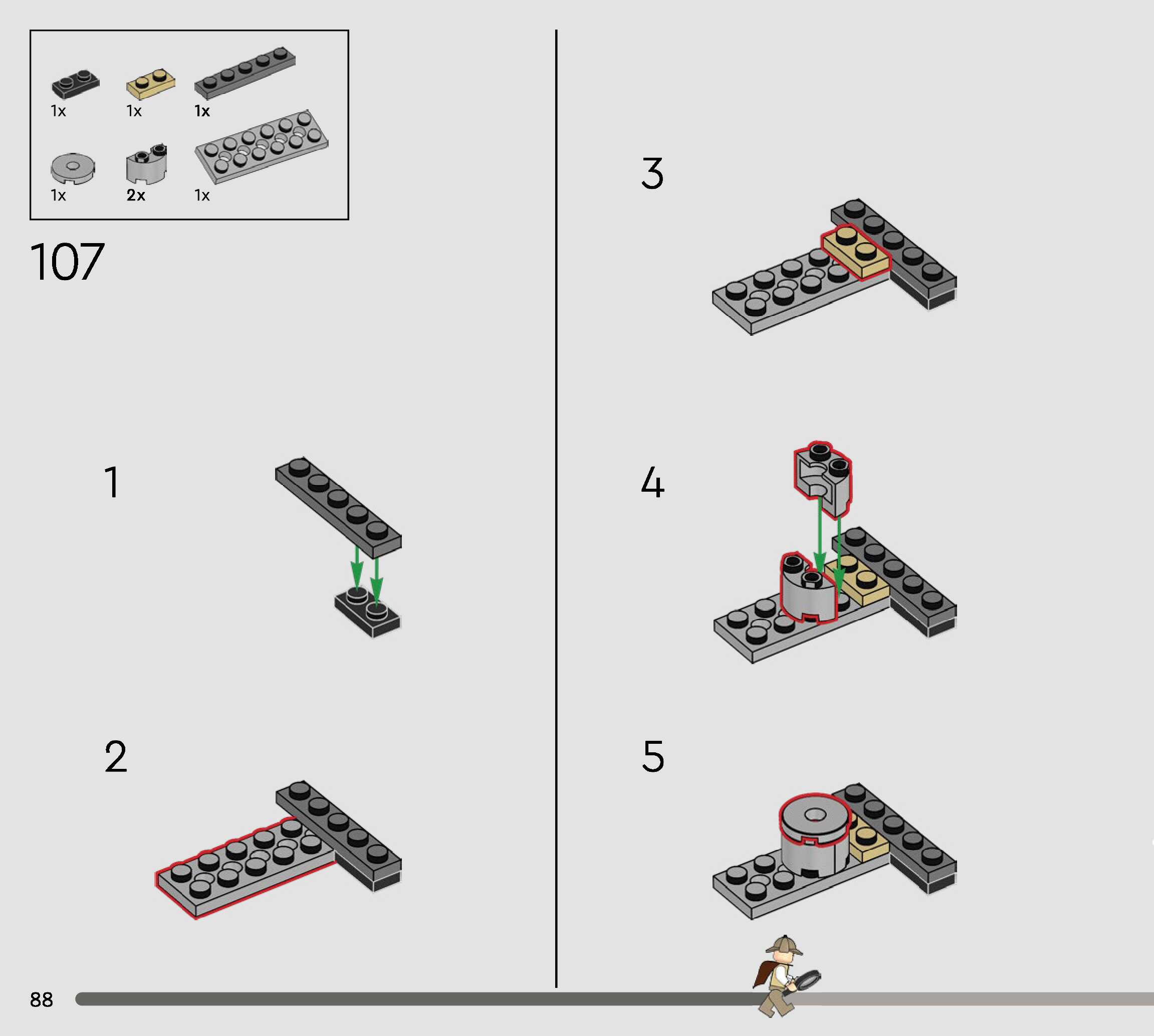 1x 1x 1x

1x 2x 1x

107

1

2

3

4

5

88