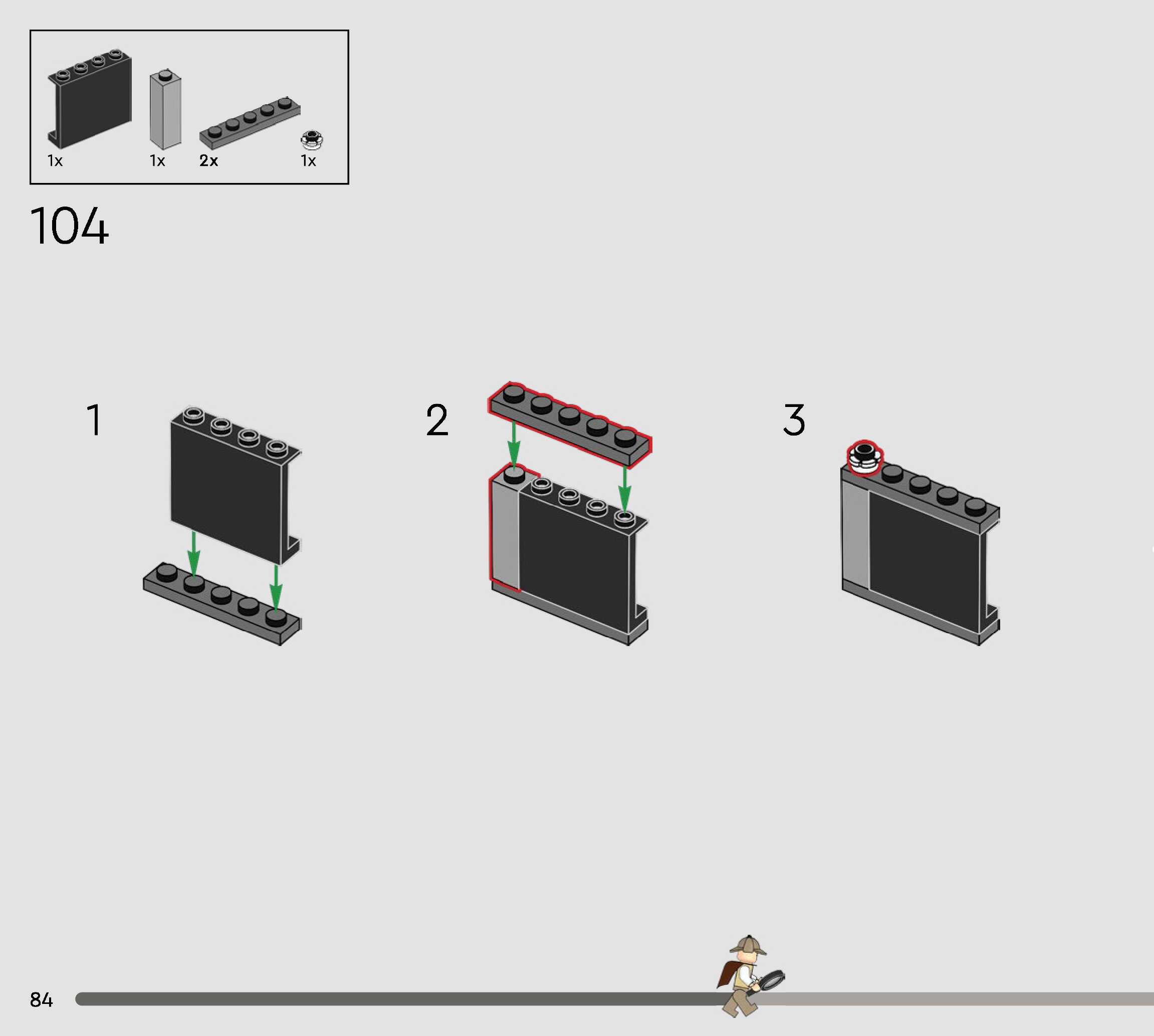 1x 1x 2x 1x

104

1

2

3

84