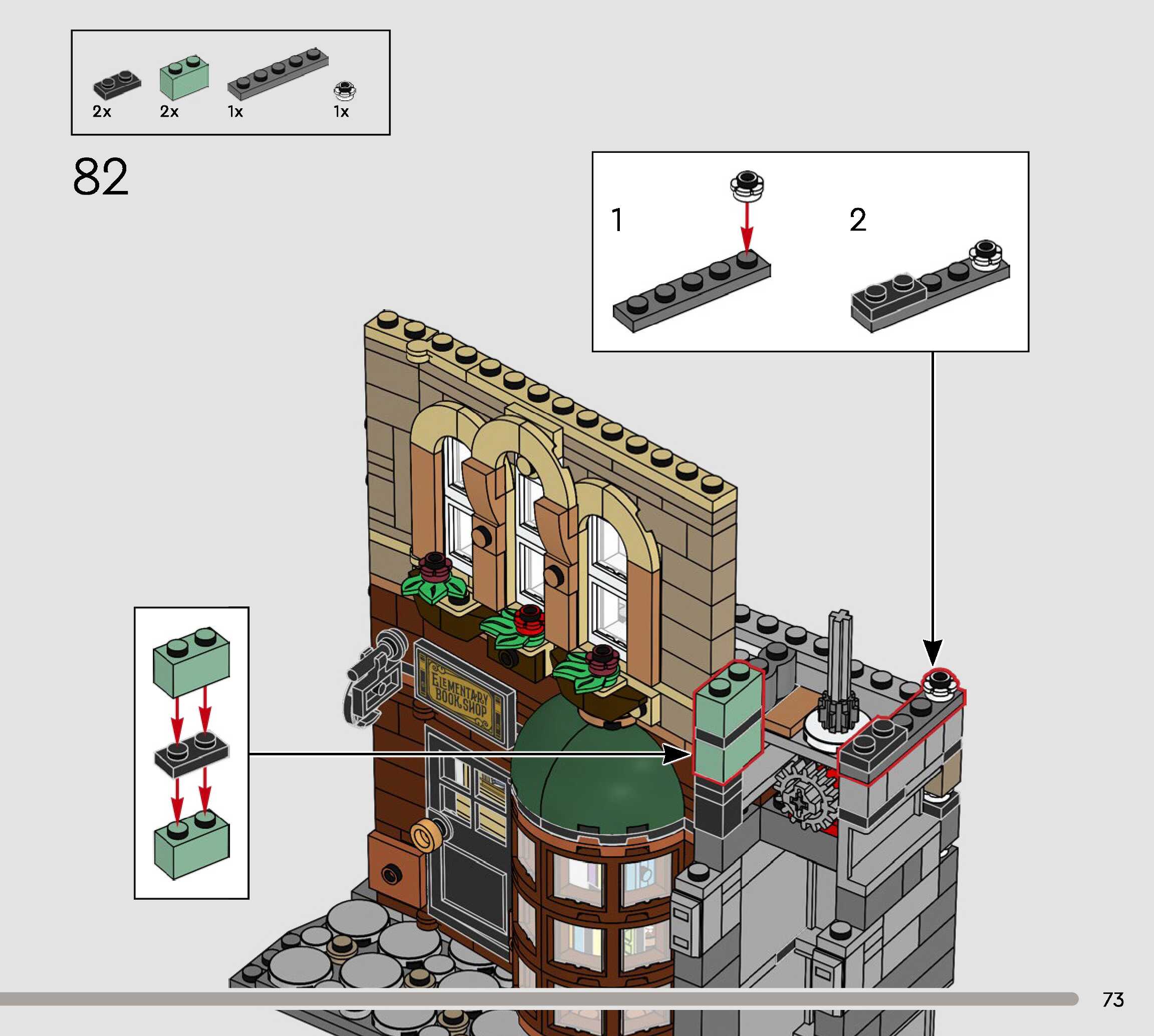 2x 2x 1x 1x

82

1

2

ELEMENTARY BOOK SHOP

73