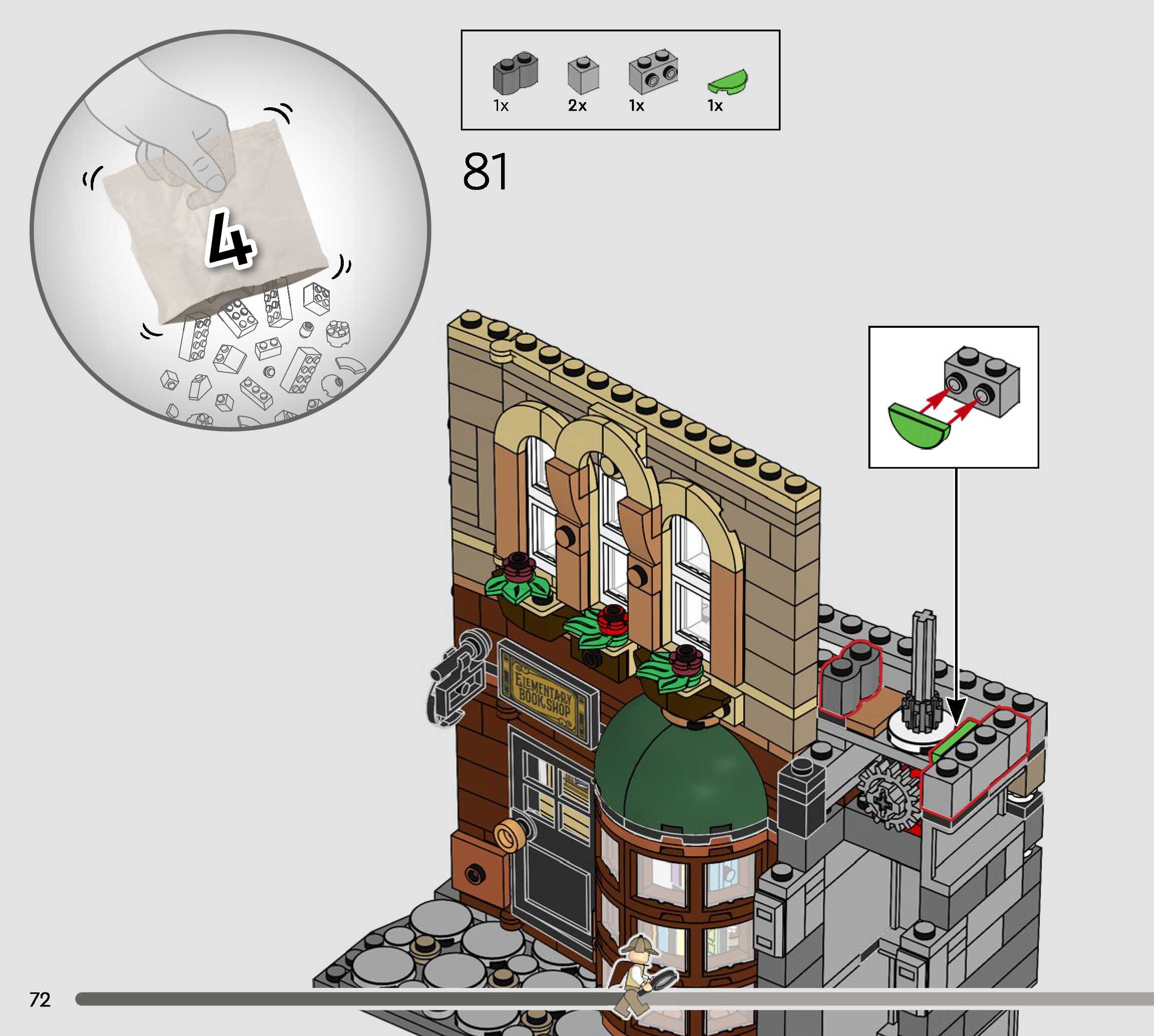 4

1x 2x 1x 1x

81

ELEMENTARY BOOK SHOP

72