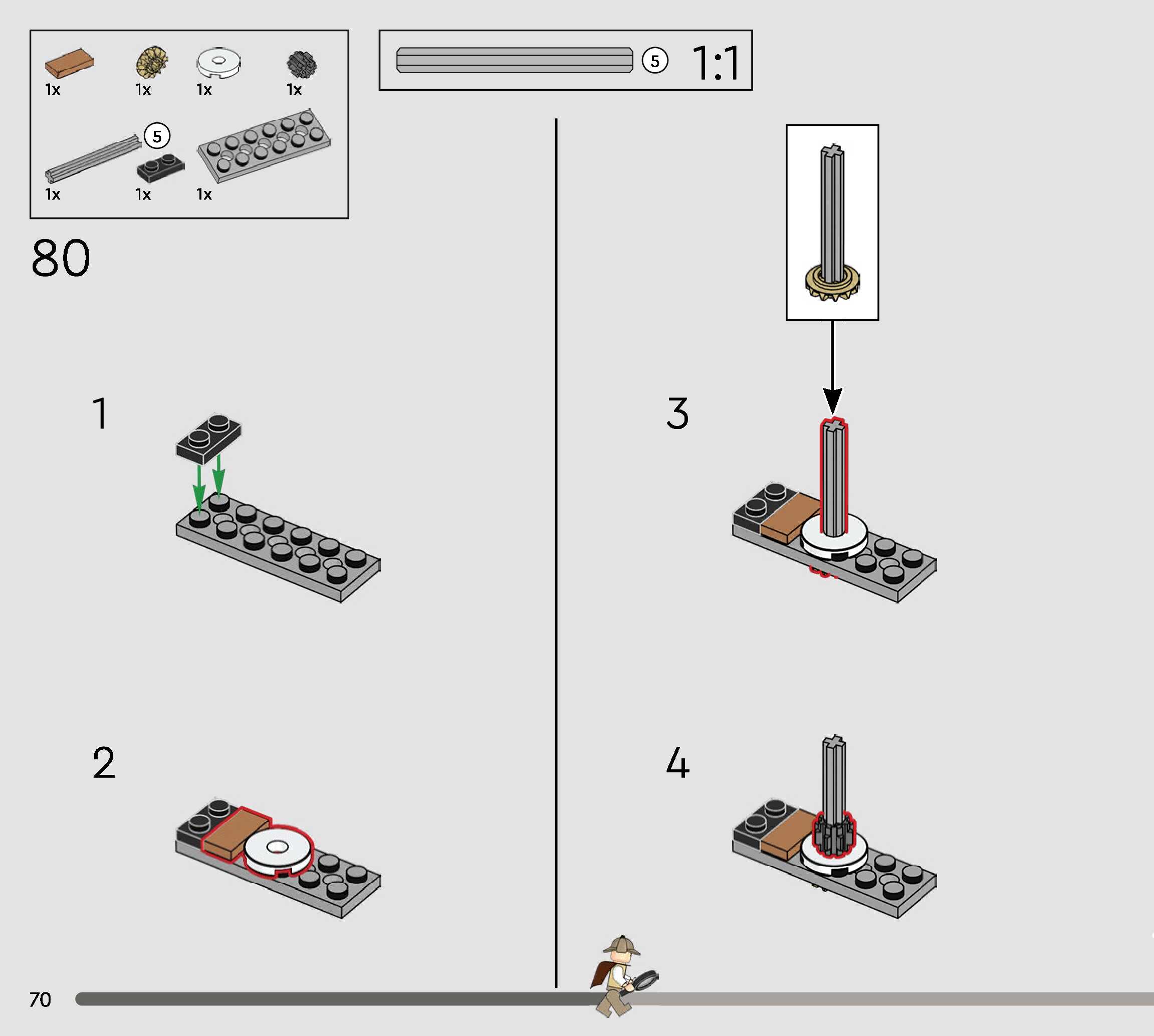 1x 1x 1x 1x

5

1x 1x 1x

5 1:1

80

1

2

3

4

70