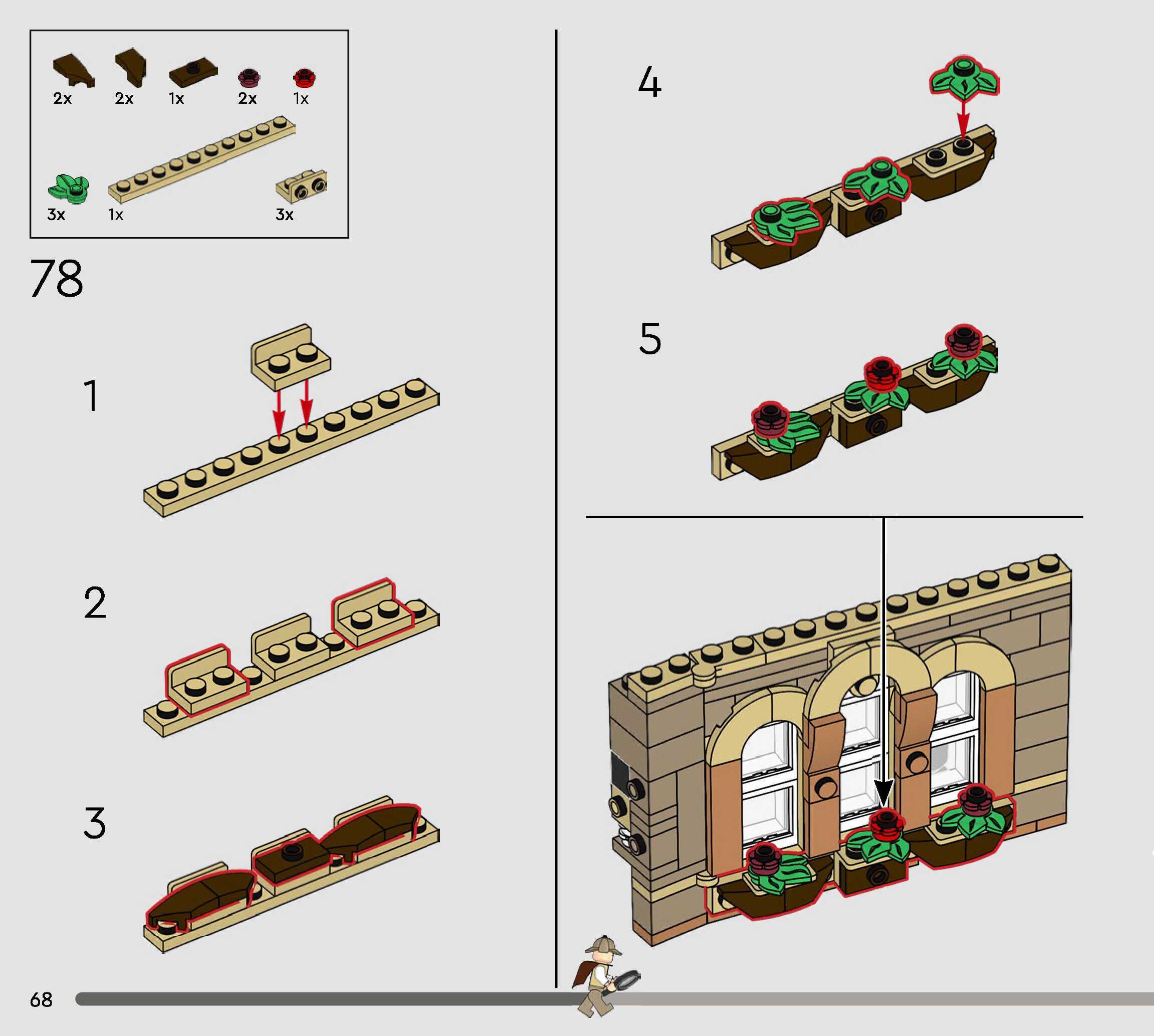 2x 2x 1x 2x 1x

3x 1x 3x

78

1

2

3

4

5

68