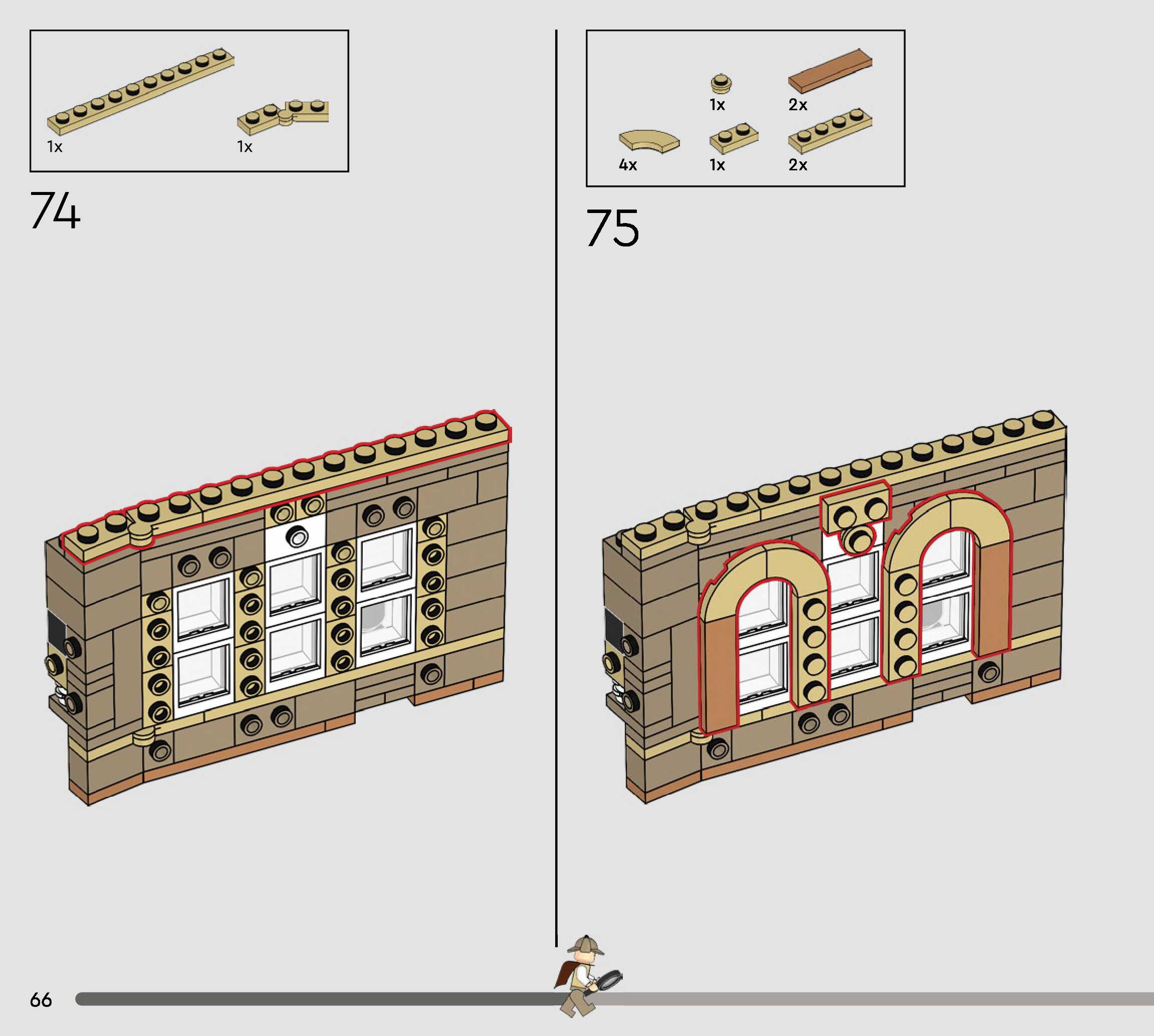 1x 1x

74

1x 2x

4x 1x 2x

75

66