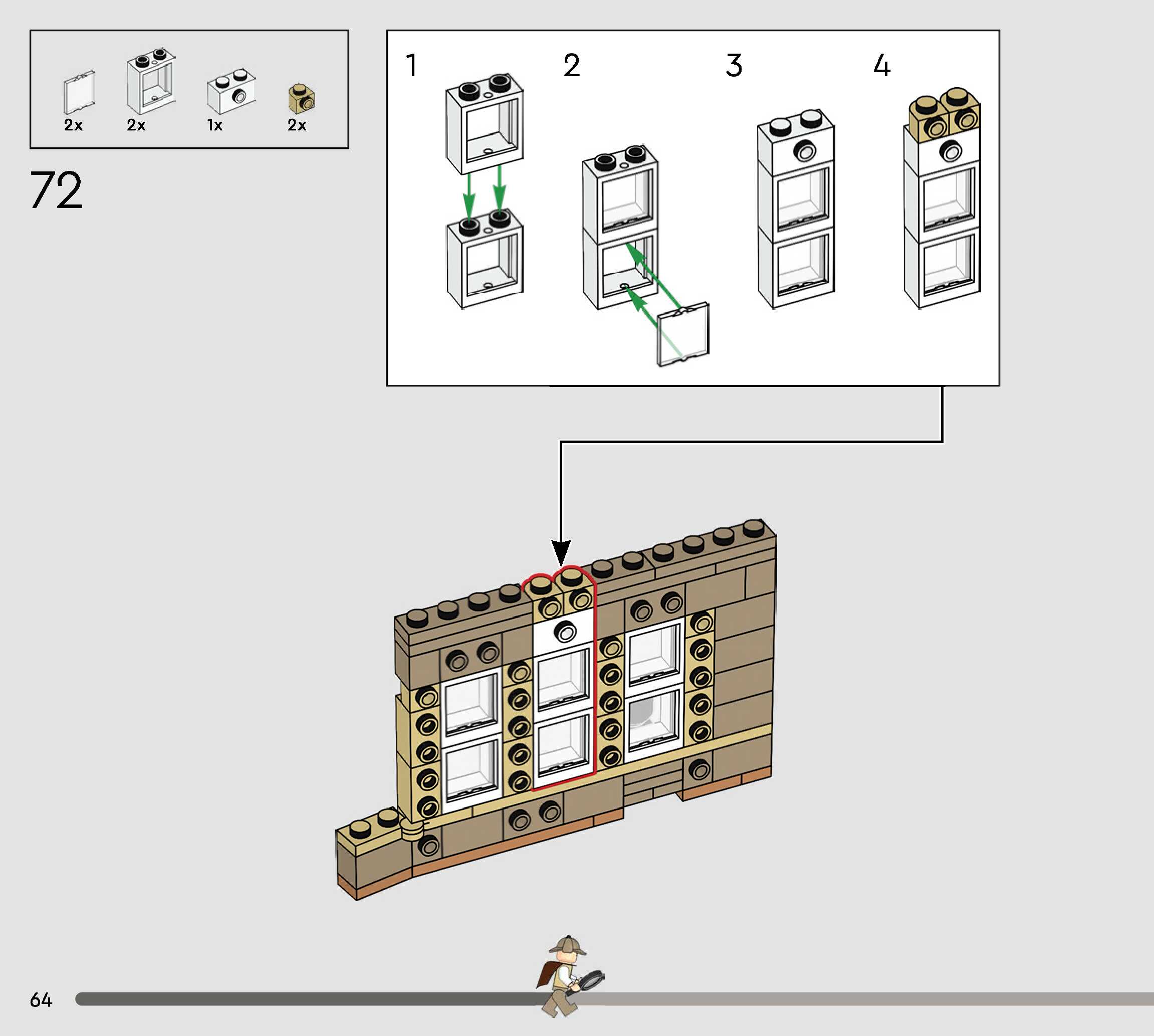 2x 2x 1x 2x

72

1 2 3 4

64