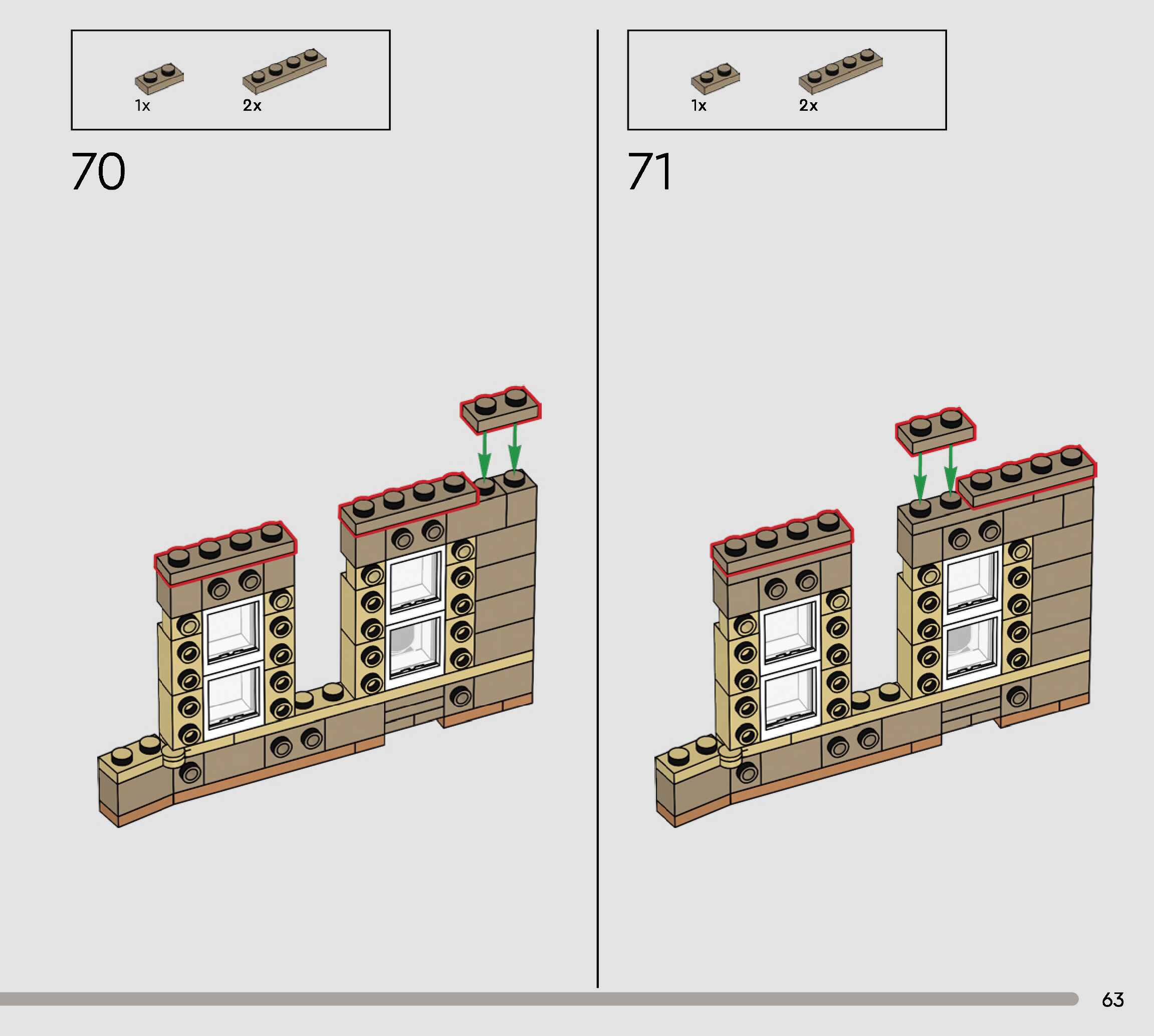 1x 2x

70

1x 2x

71

63