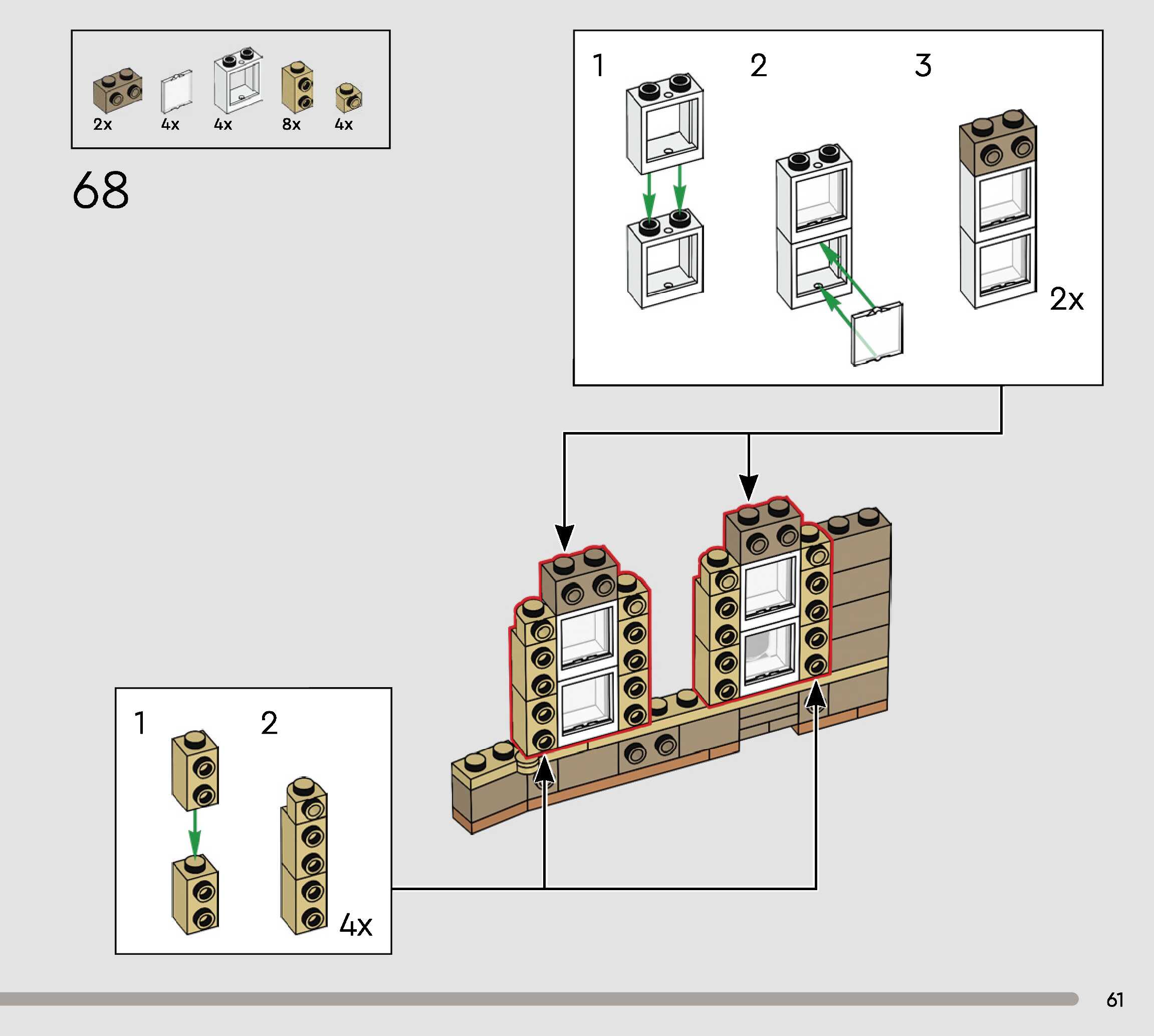 2x 4x 4x 8x 4x

68

1 2 3

2x

1 2

4x

61