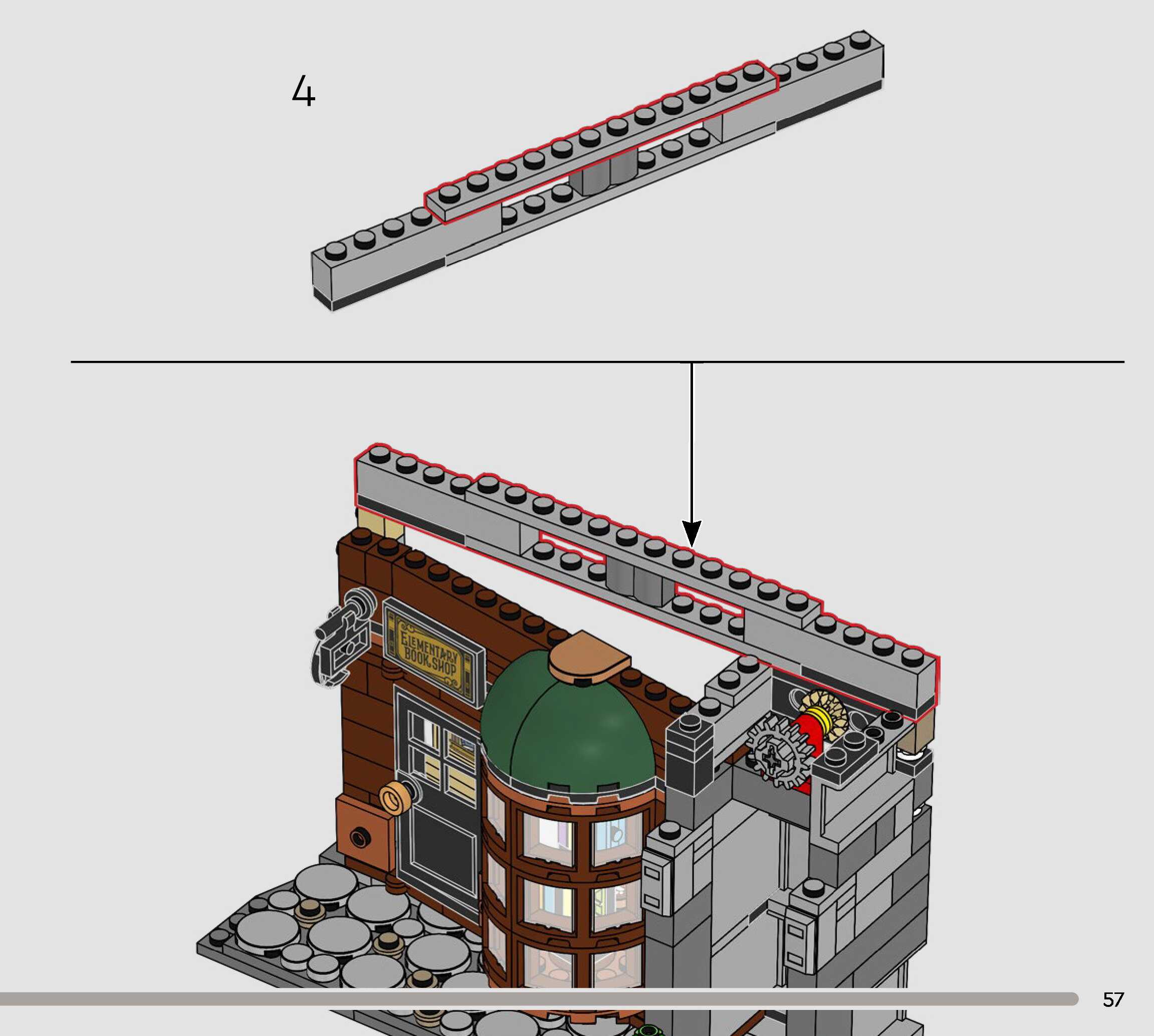 4

ELEMENTARY BOOK SHOP

57