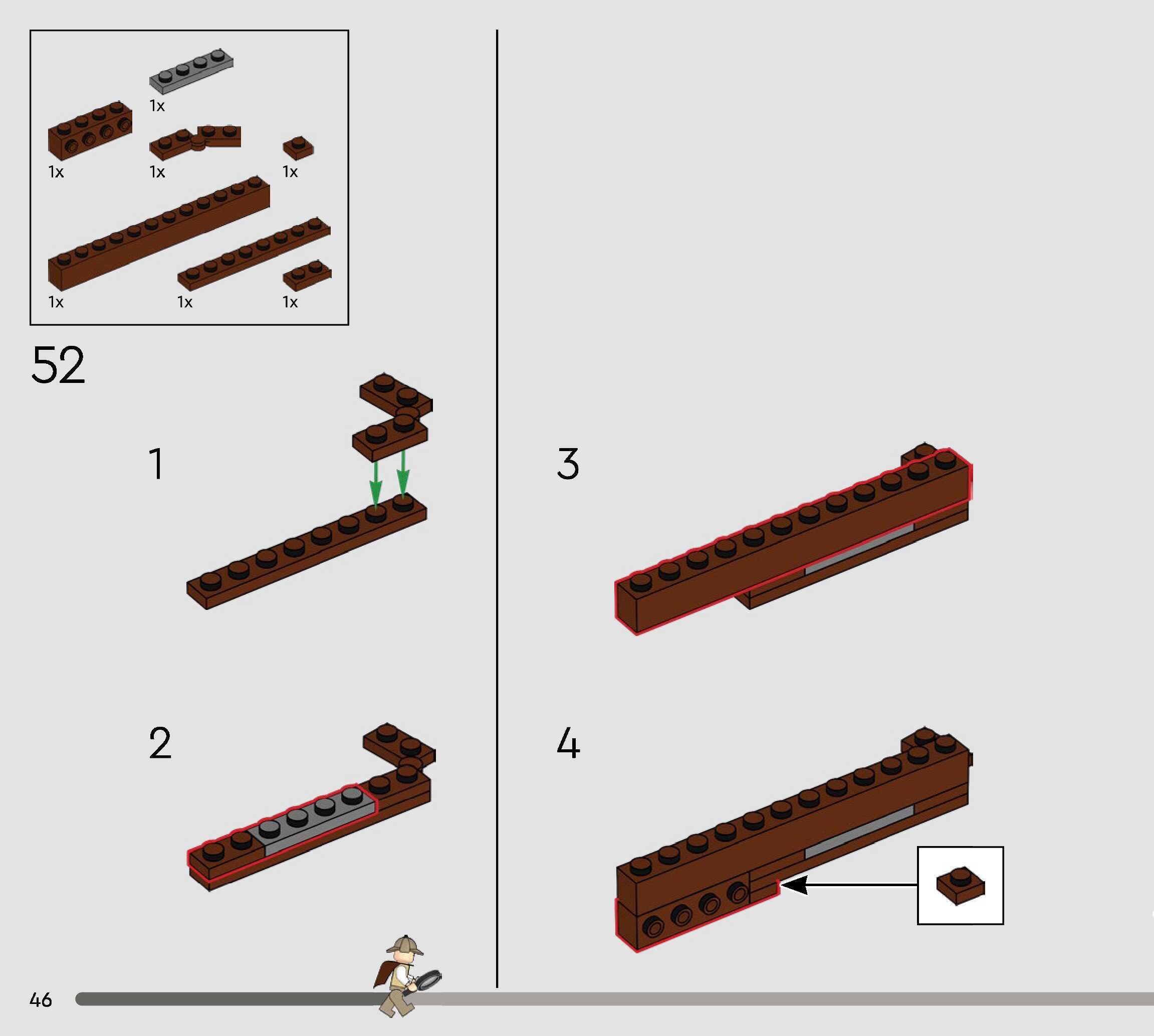 1x

1x

1x

1x

1x

1x

1x

52

1

2

3

4

46