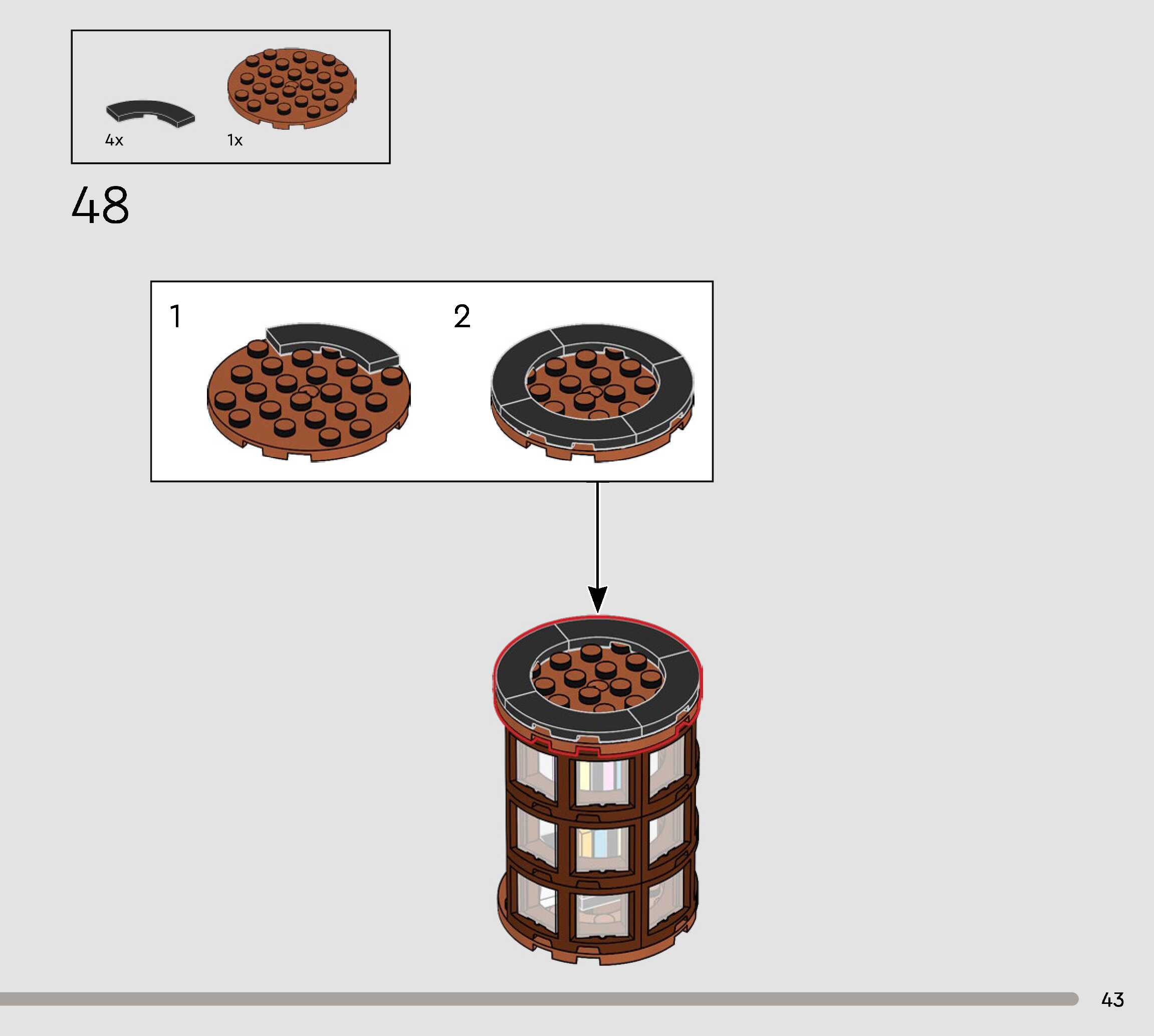 4x 1x

48

1

2

43