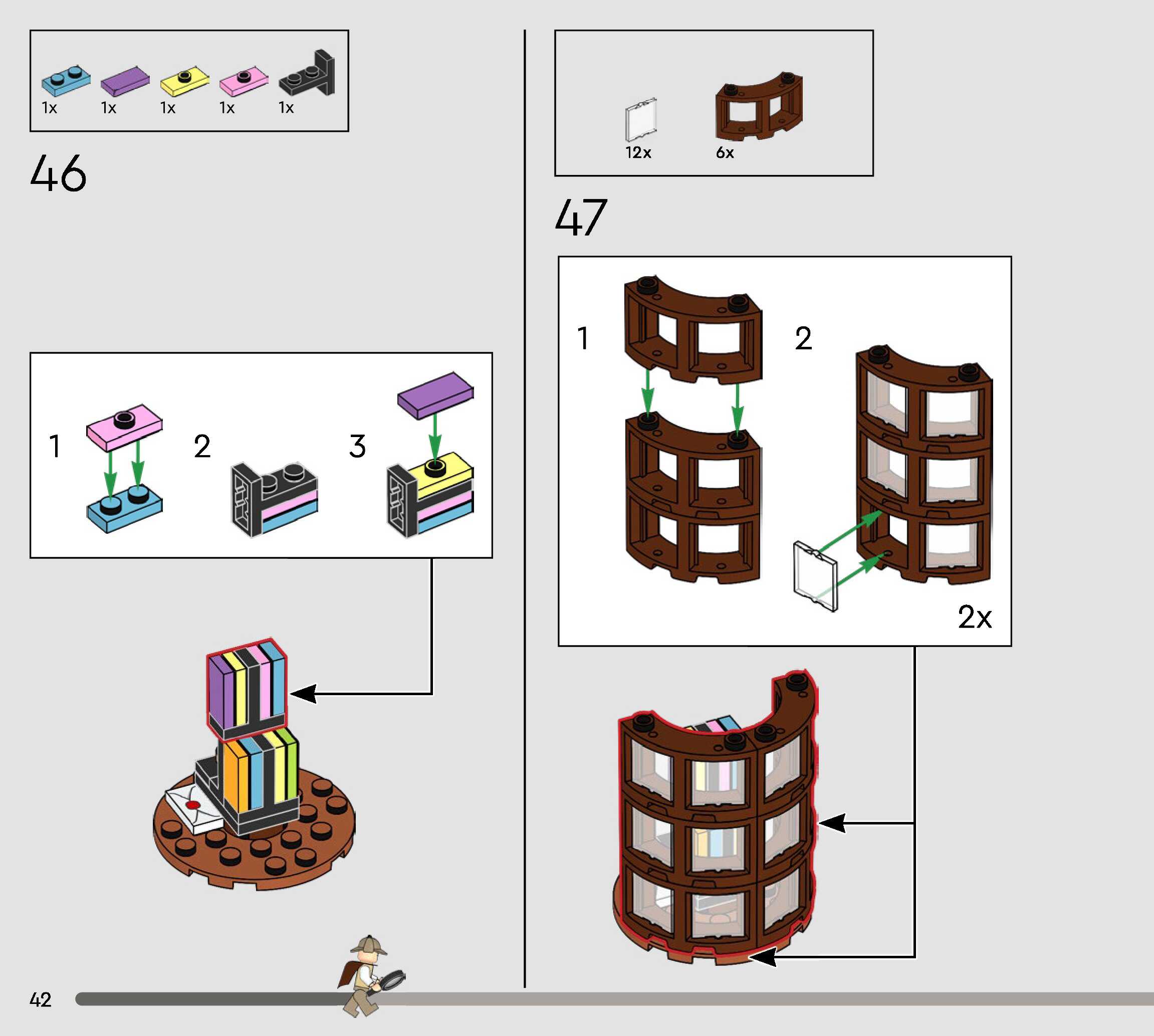 1x 1x 1x 1x 1x

46

1

2

3

12x 6x

47

1

2

2x

42