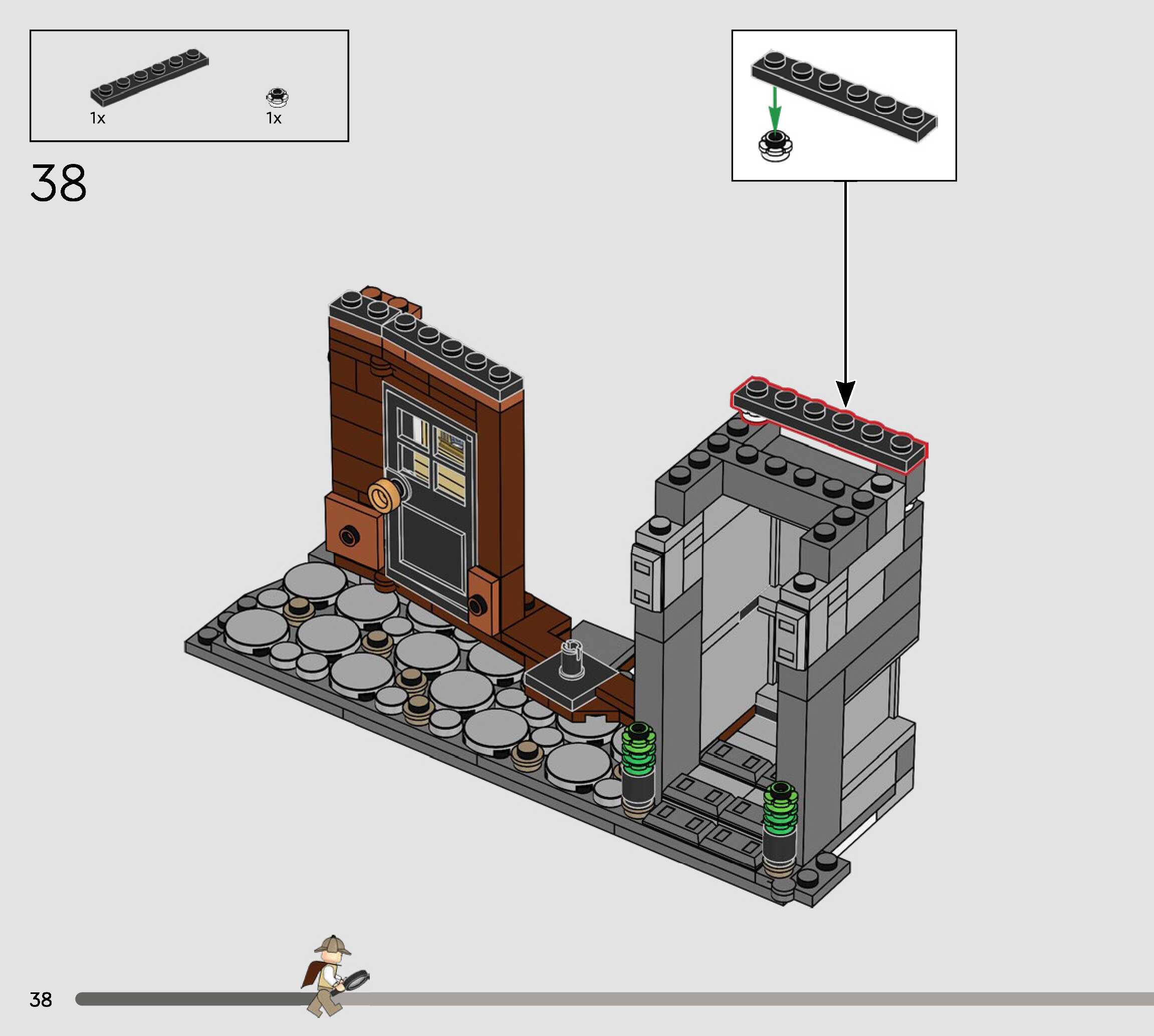 1x

1x

38

38