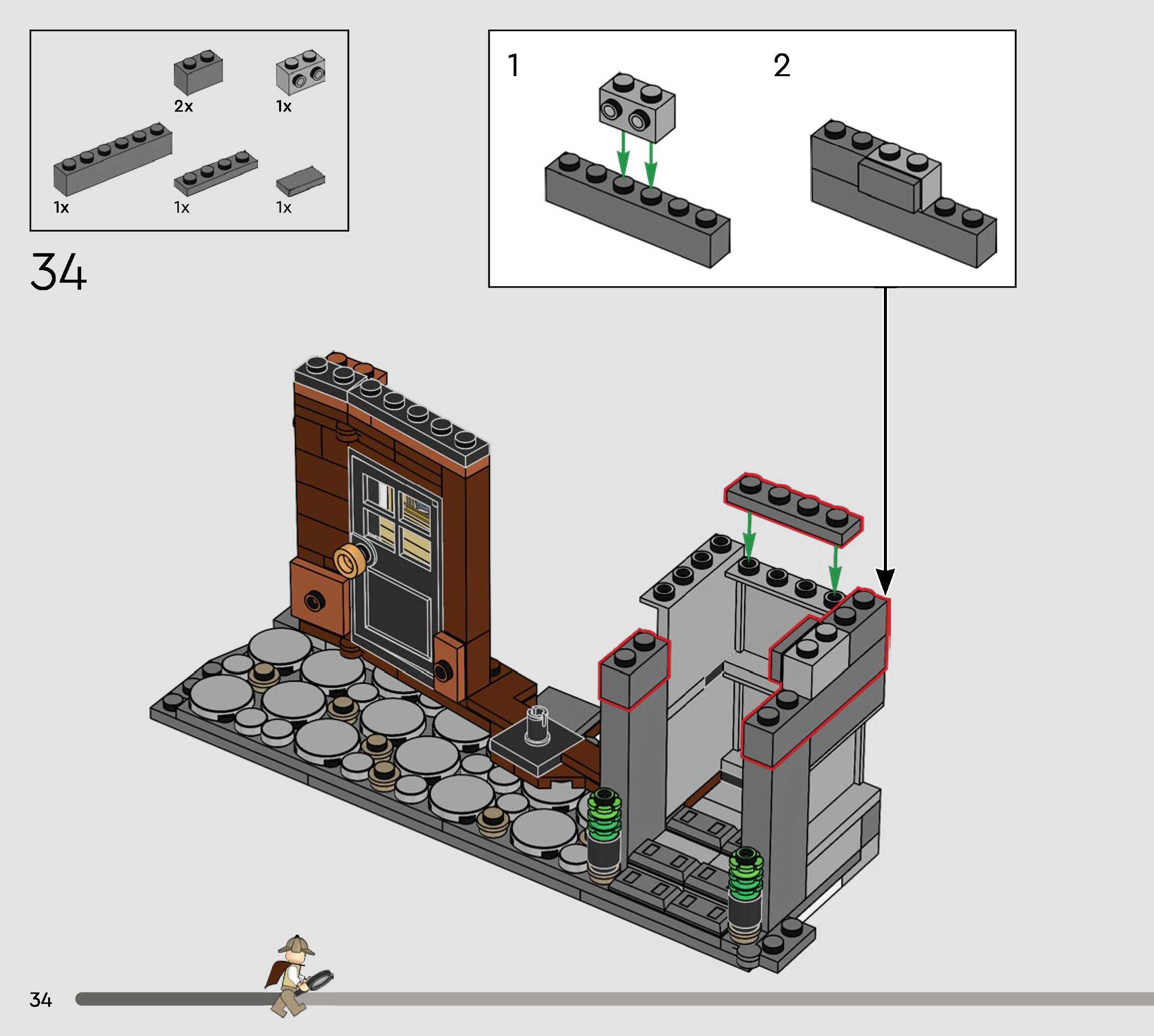 2x
1x
1x
1x
1x

34

1
2

34