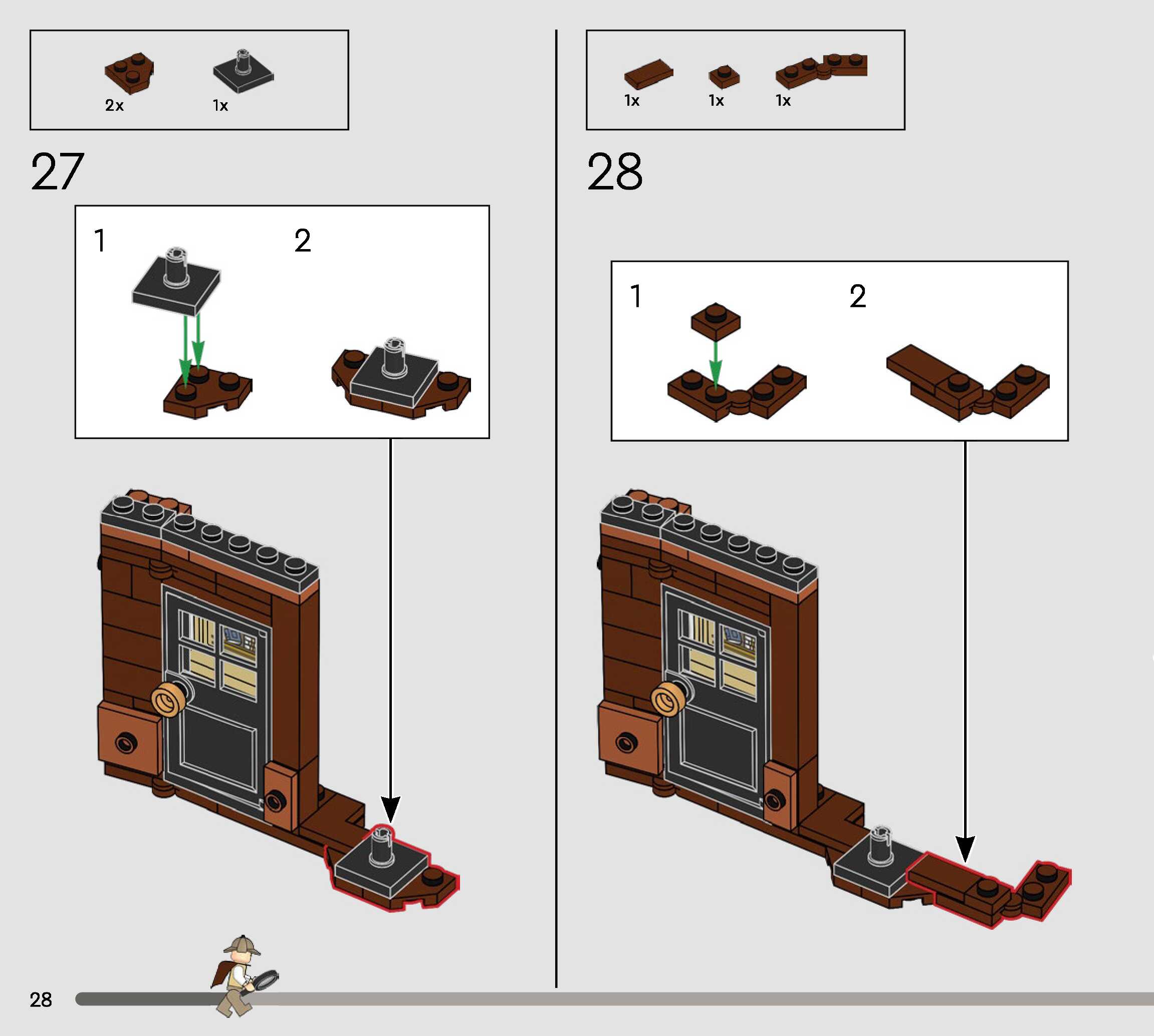 2x 1x

27

1 2

1x 1x 1x

28

1 2

28