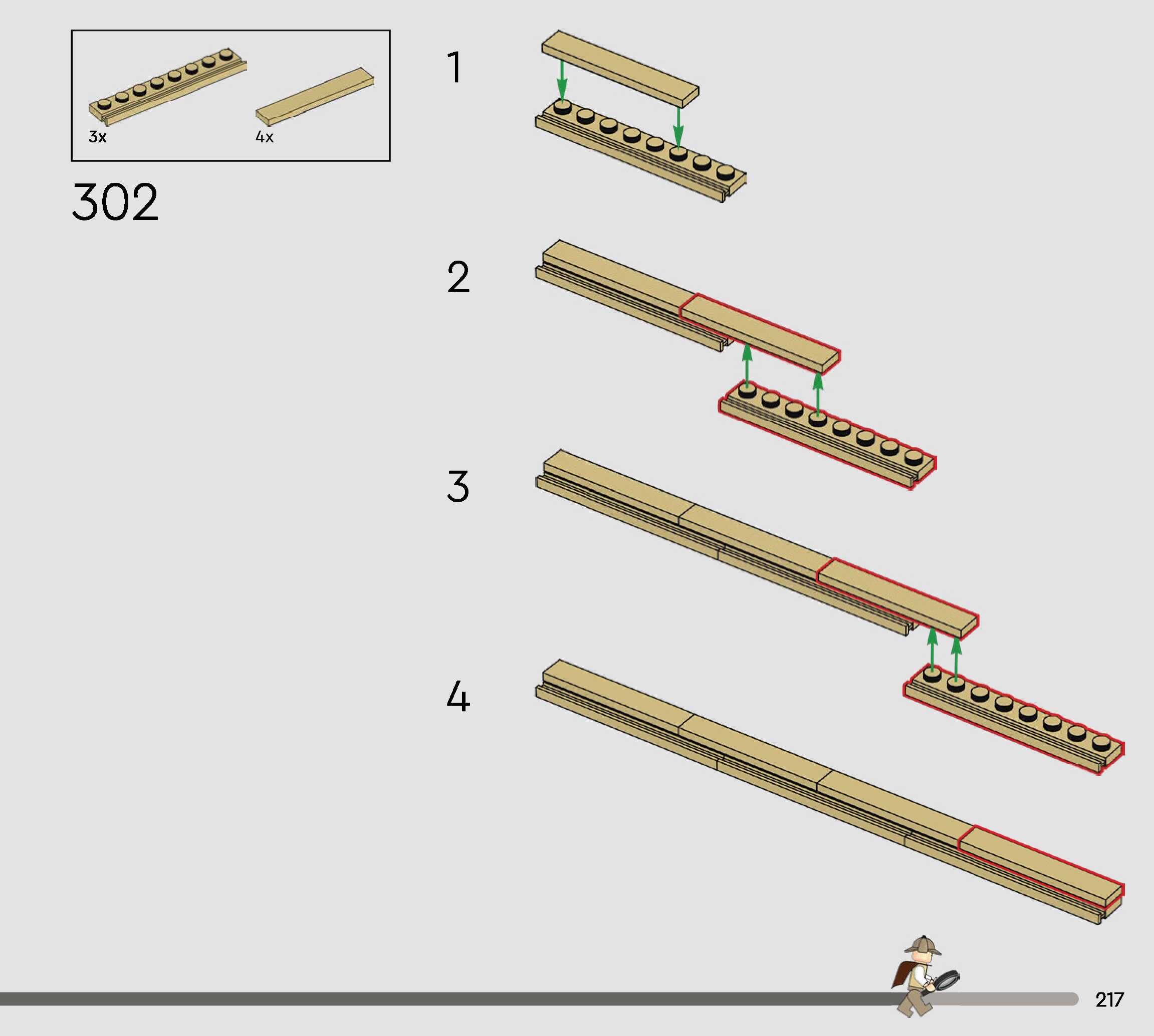 3x

4x

302

1

2

3

4

217