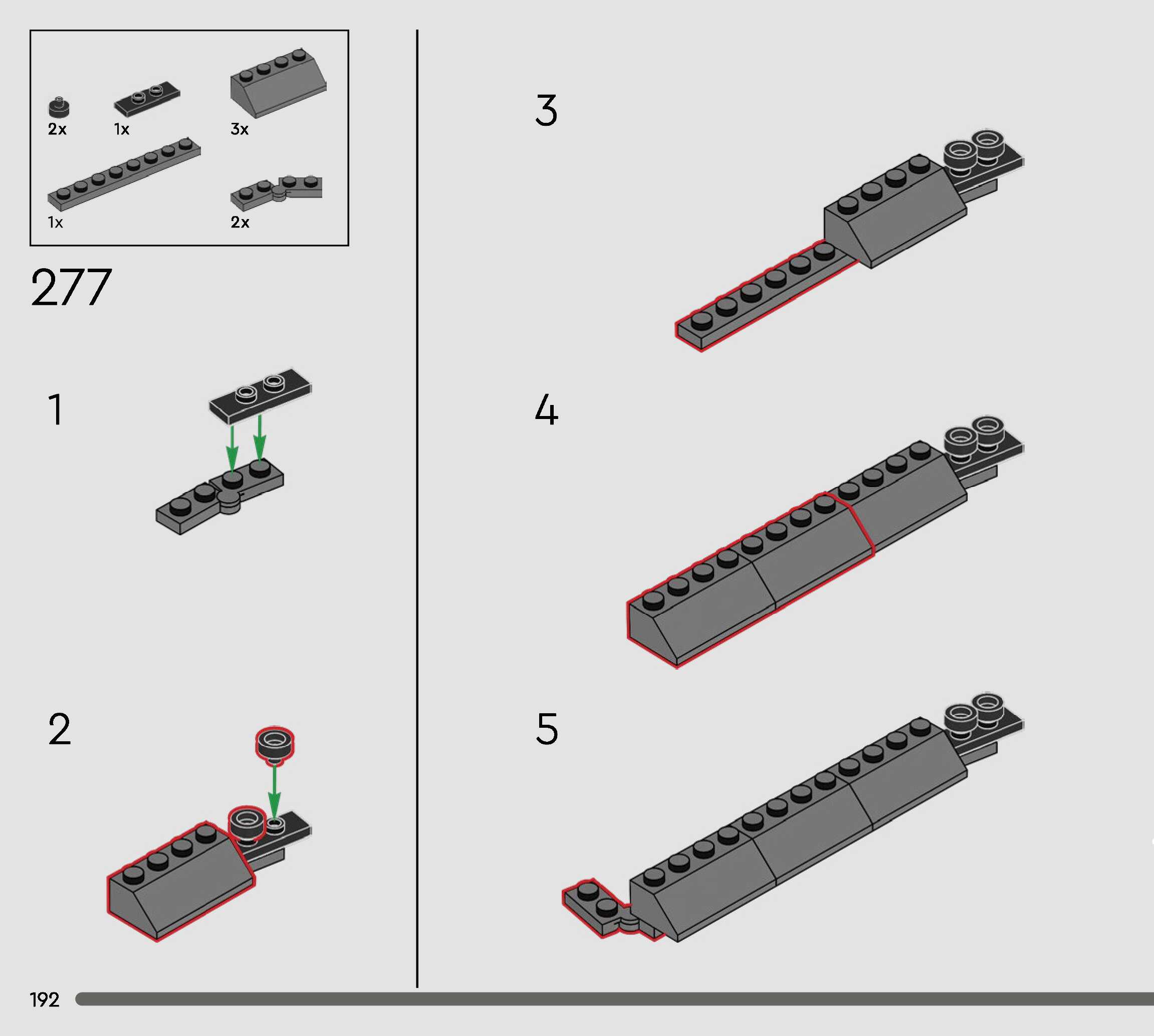 2x 1x 3x

1x 2x

277

1

2

3

4

5

192