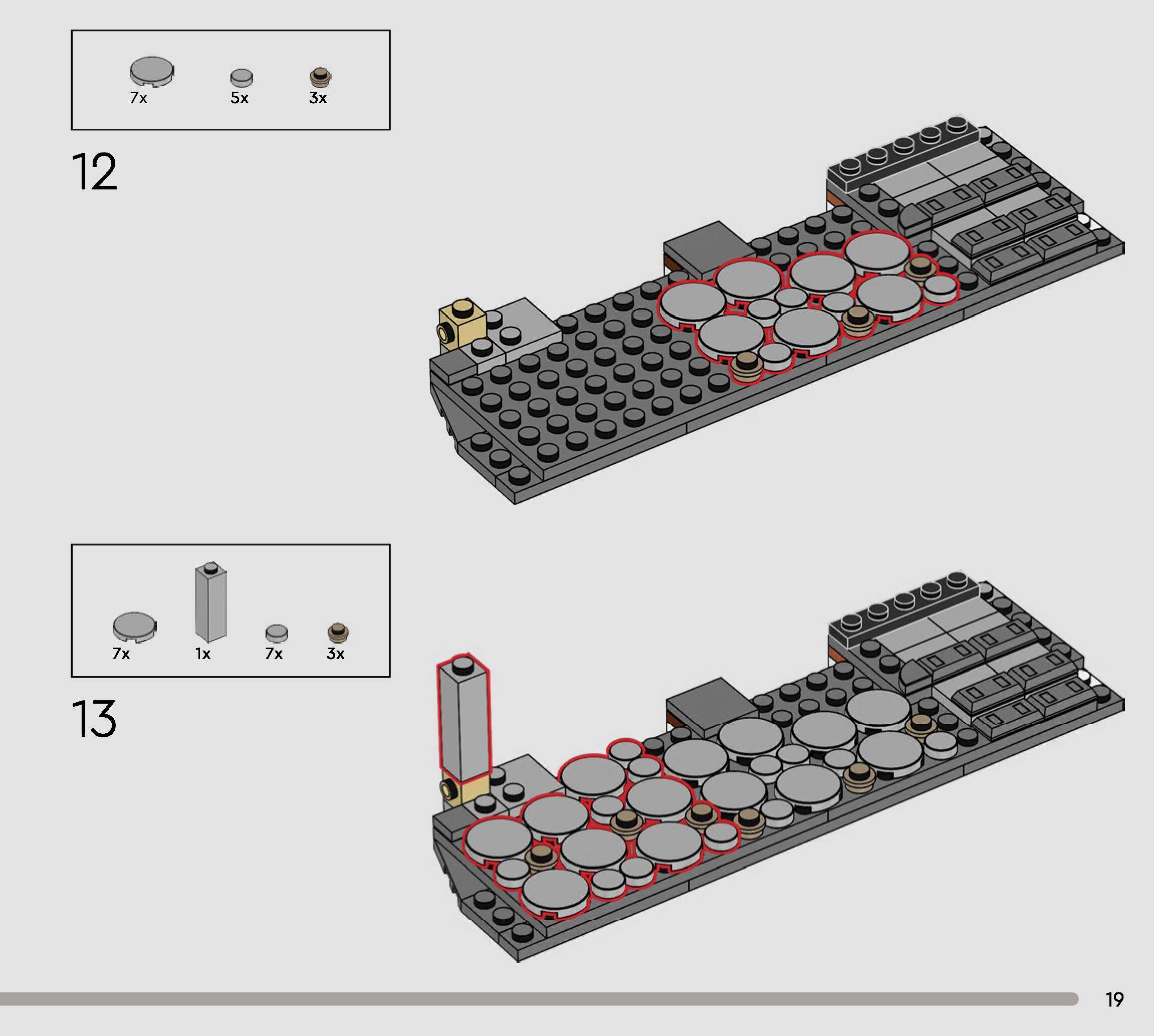 7x 5x 3x

12

7x 1x 7x 3x

13

19