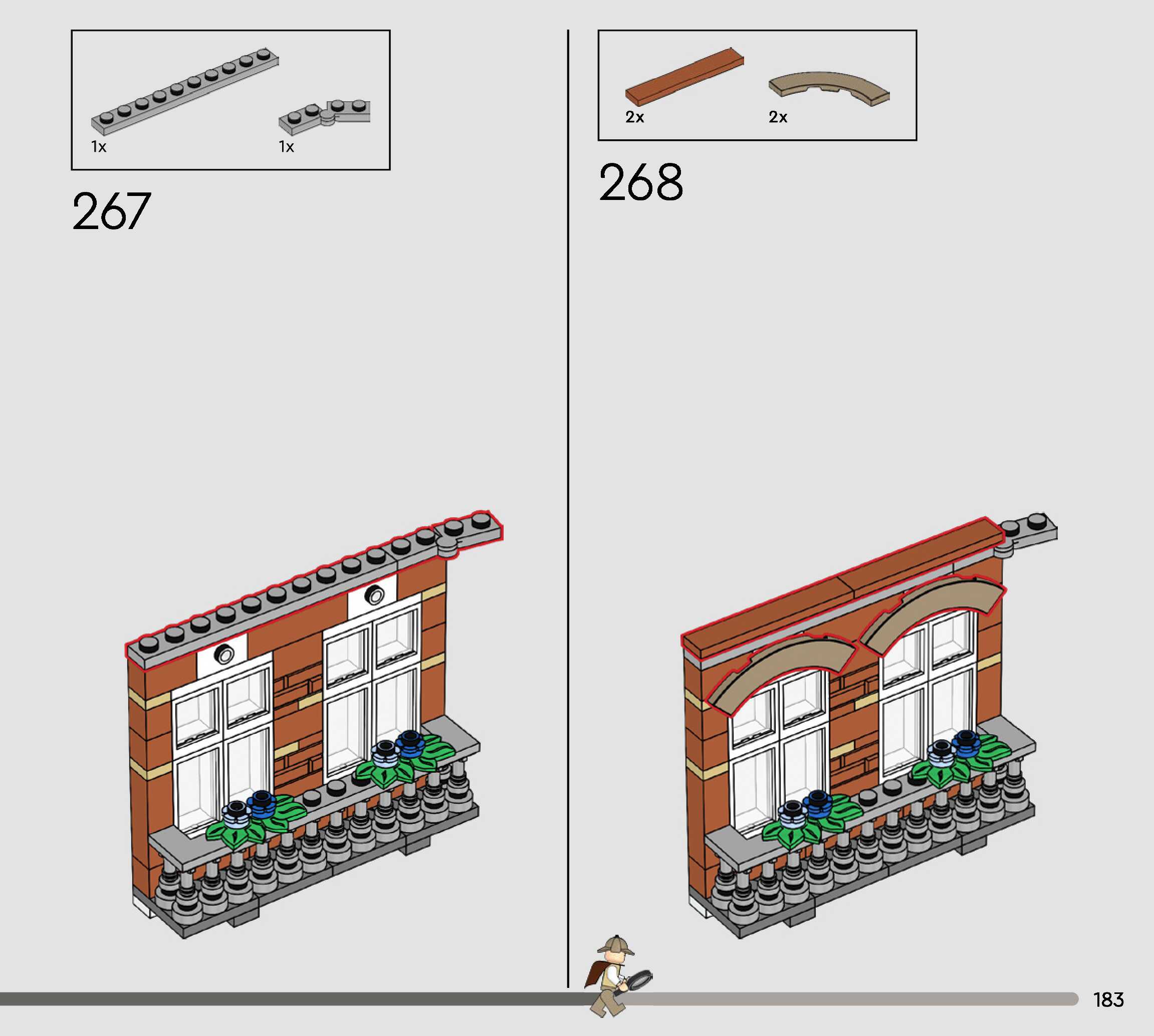 1x

1x

267

2x

2x

268

183