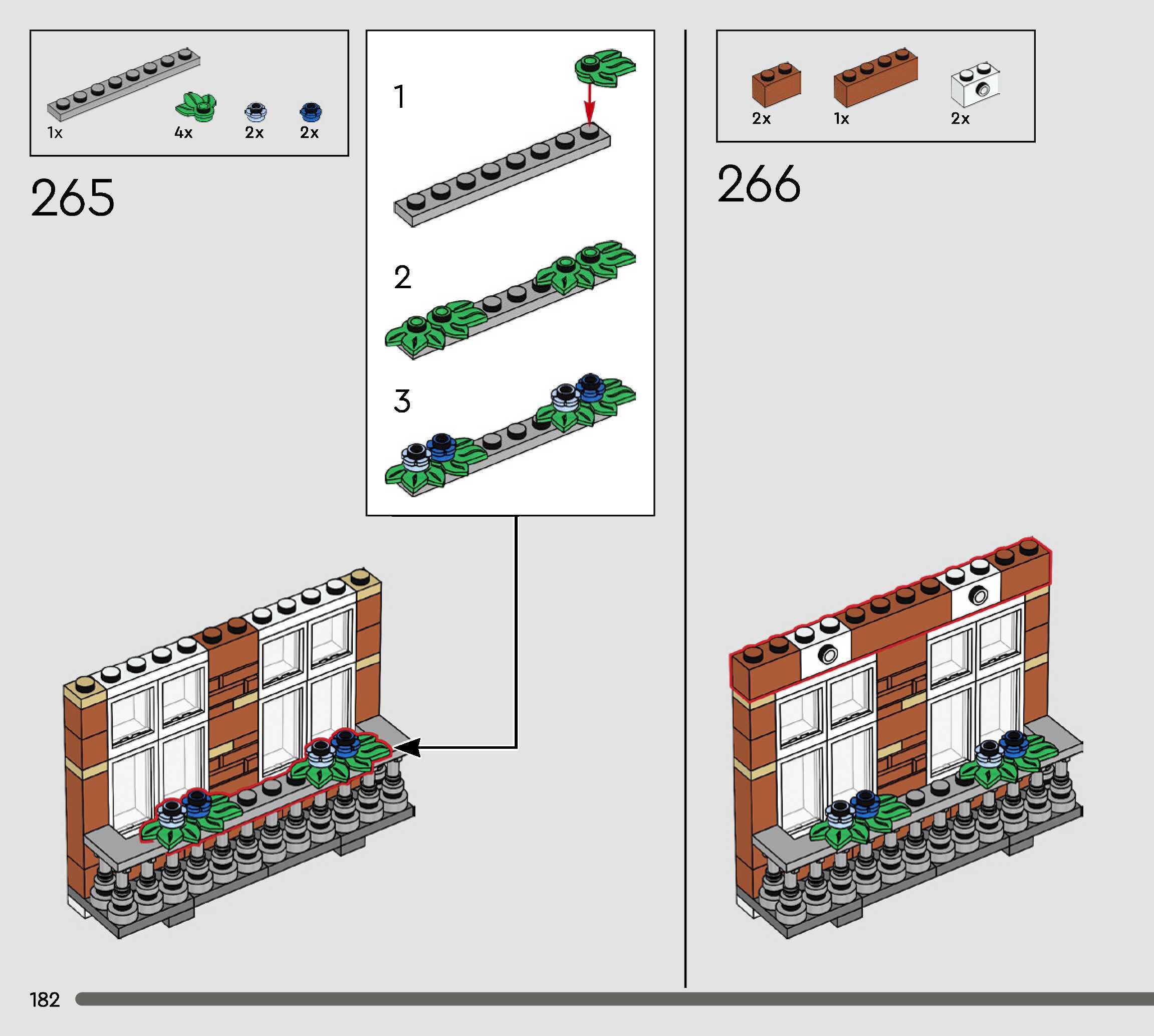 1x 4x 2x 2x

265

1

2

3

2x 1x 2x

266

182