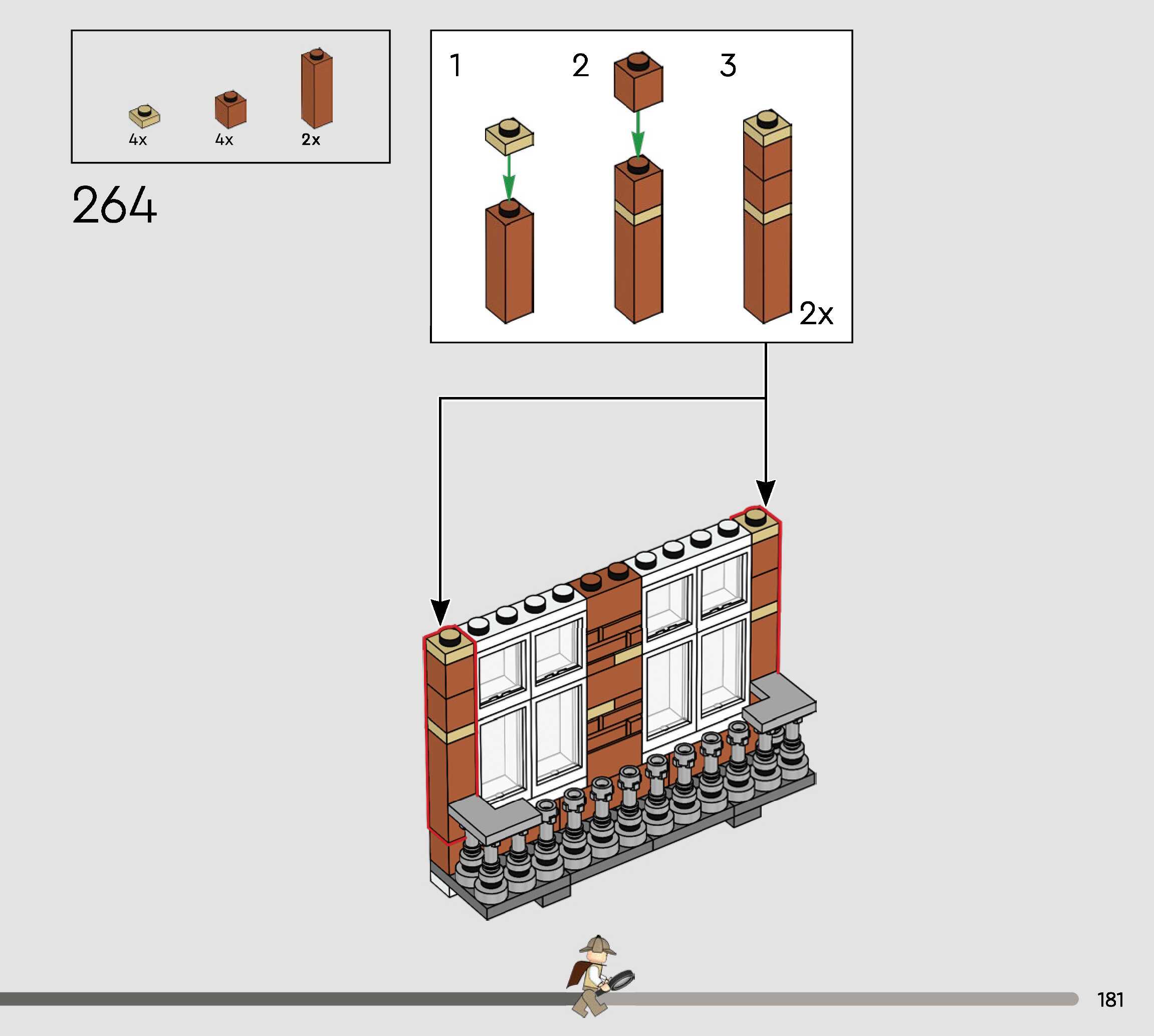 4x
4x
2x

264

1
2
3
2x

181