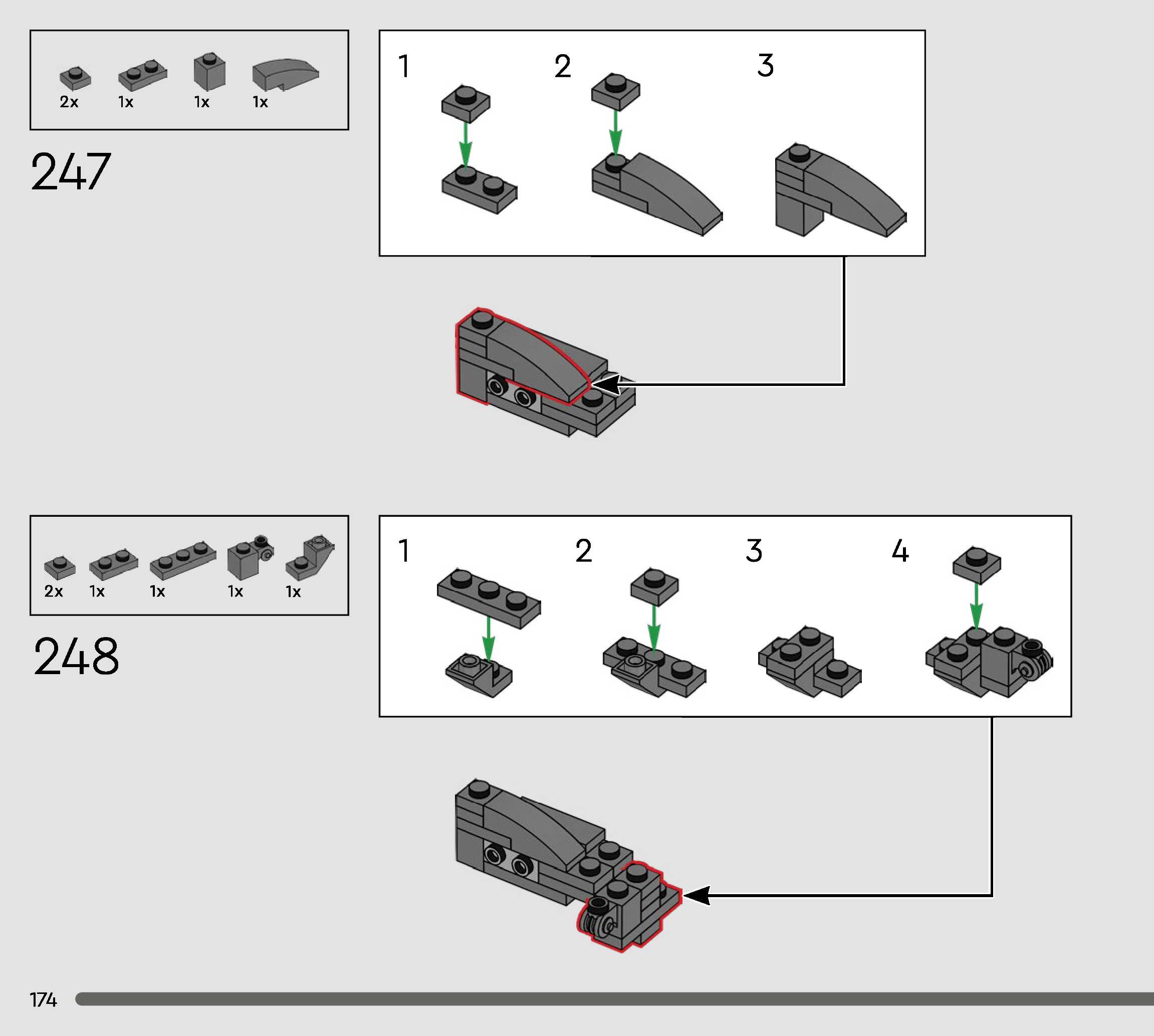 2x 1x 1x 1x

247

1 2 3

2x 1x 1x 1x 1x

248

1 2 3 4

174