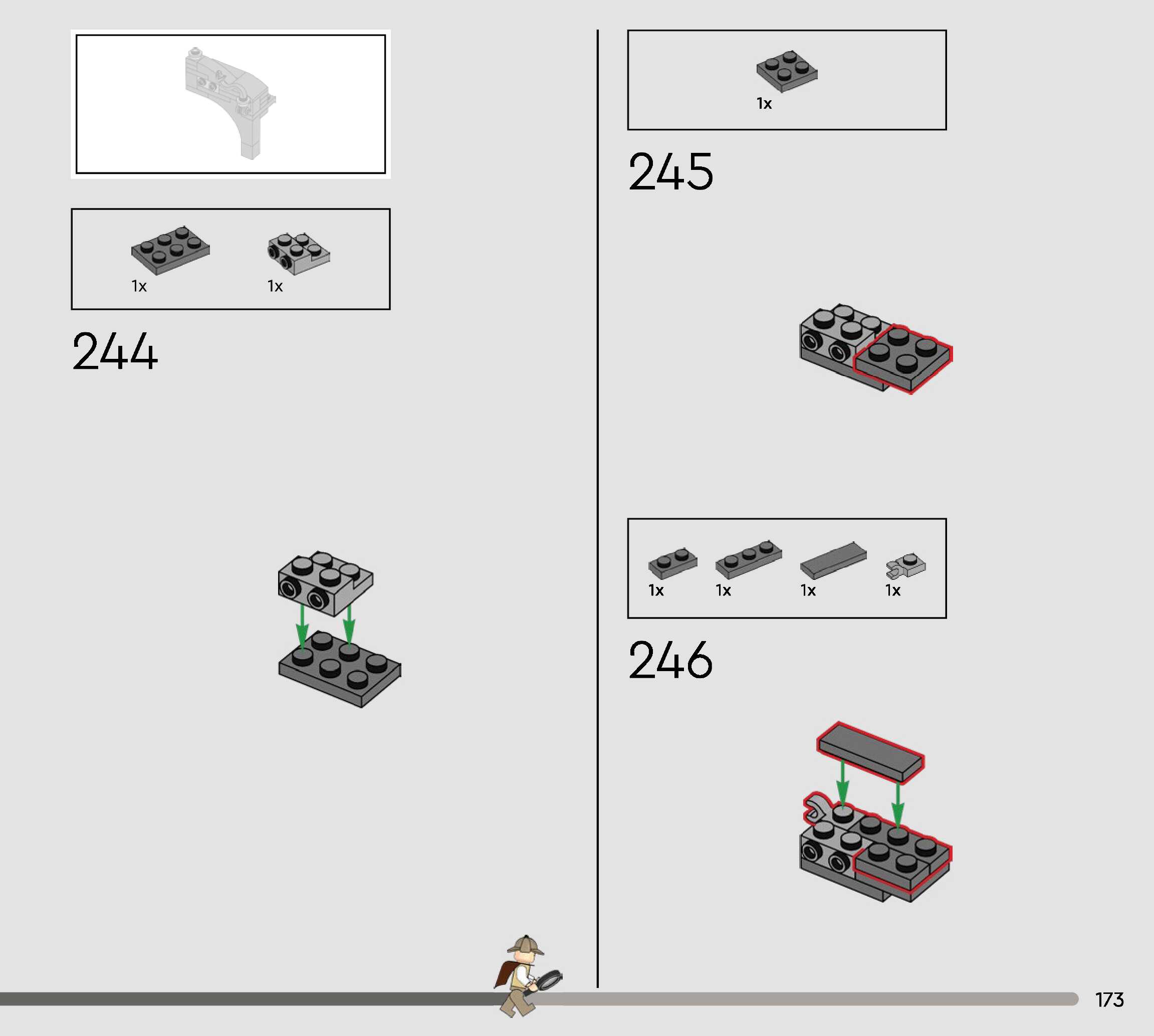 1x 1x

244

1x

245

1x 1x 1x 1x

246

173