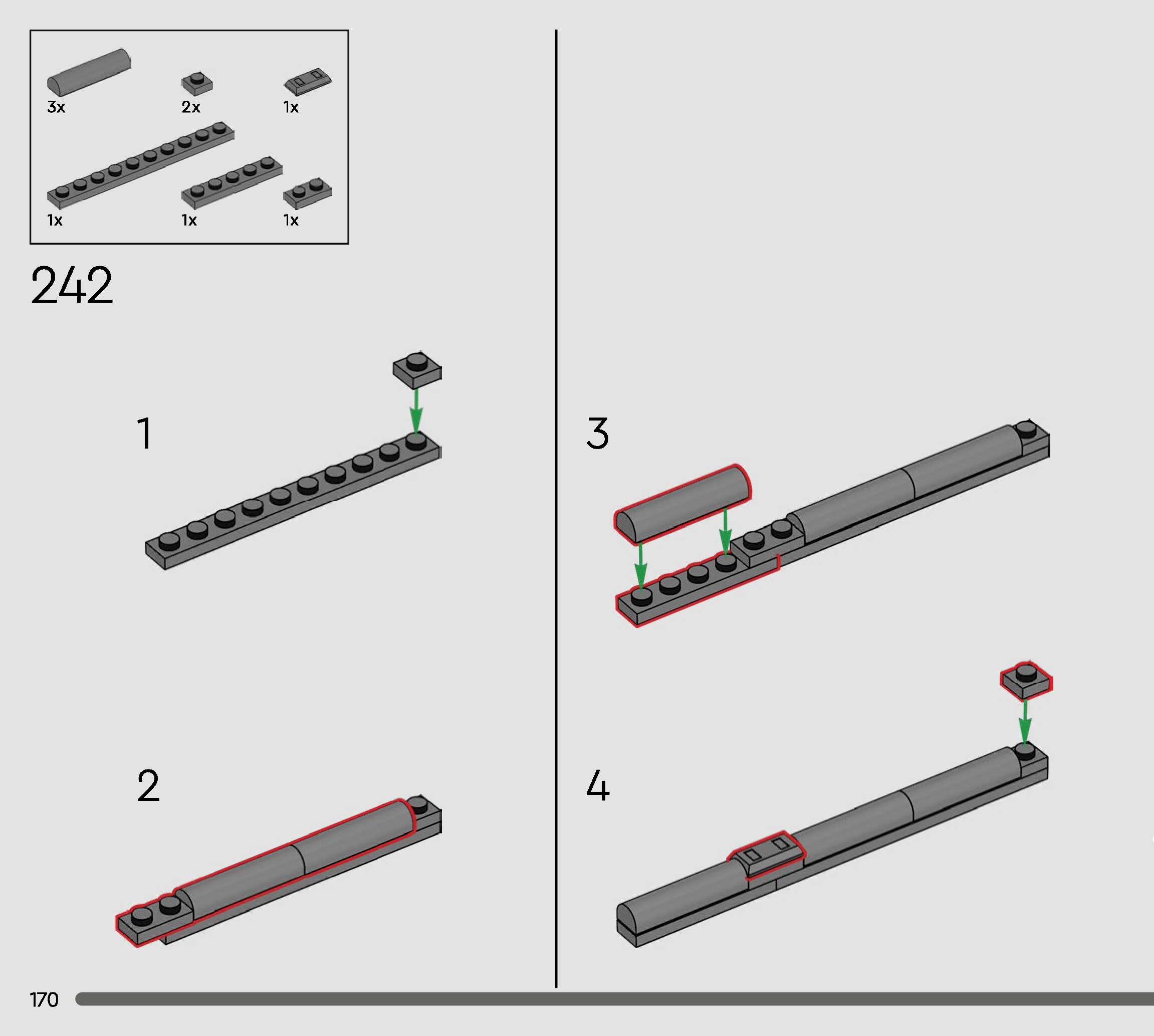 3x
2x
1x
1x
1x
1x

242

1

2

3

4

170