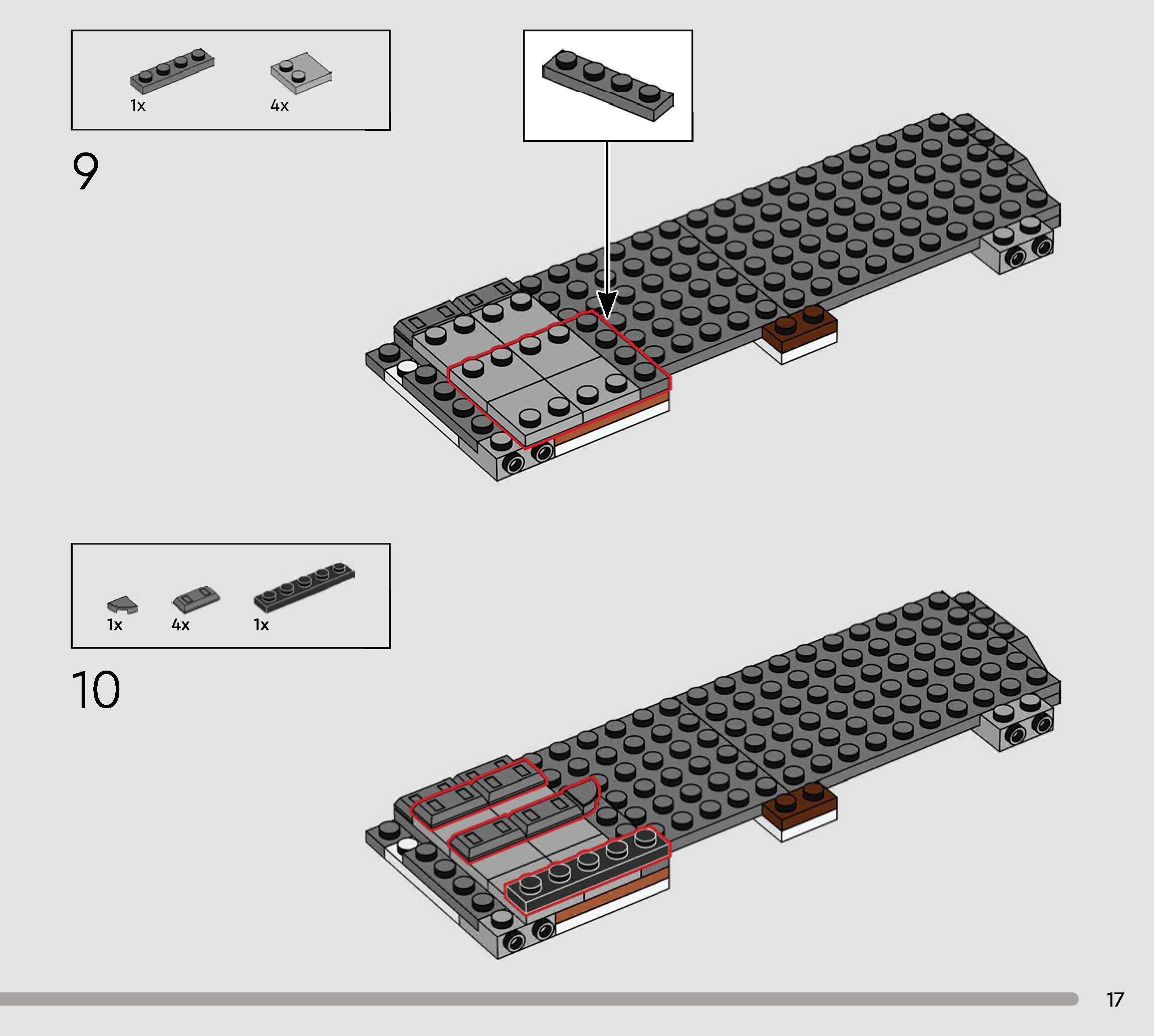 1x
4x

9

1x
4x
1x

10

17