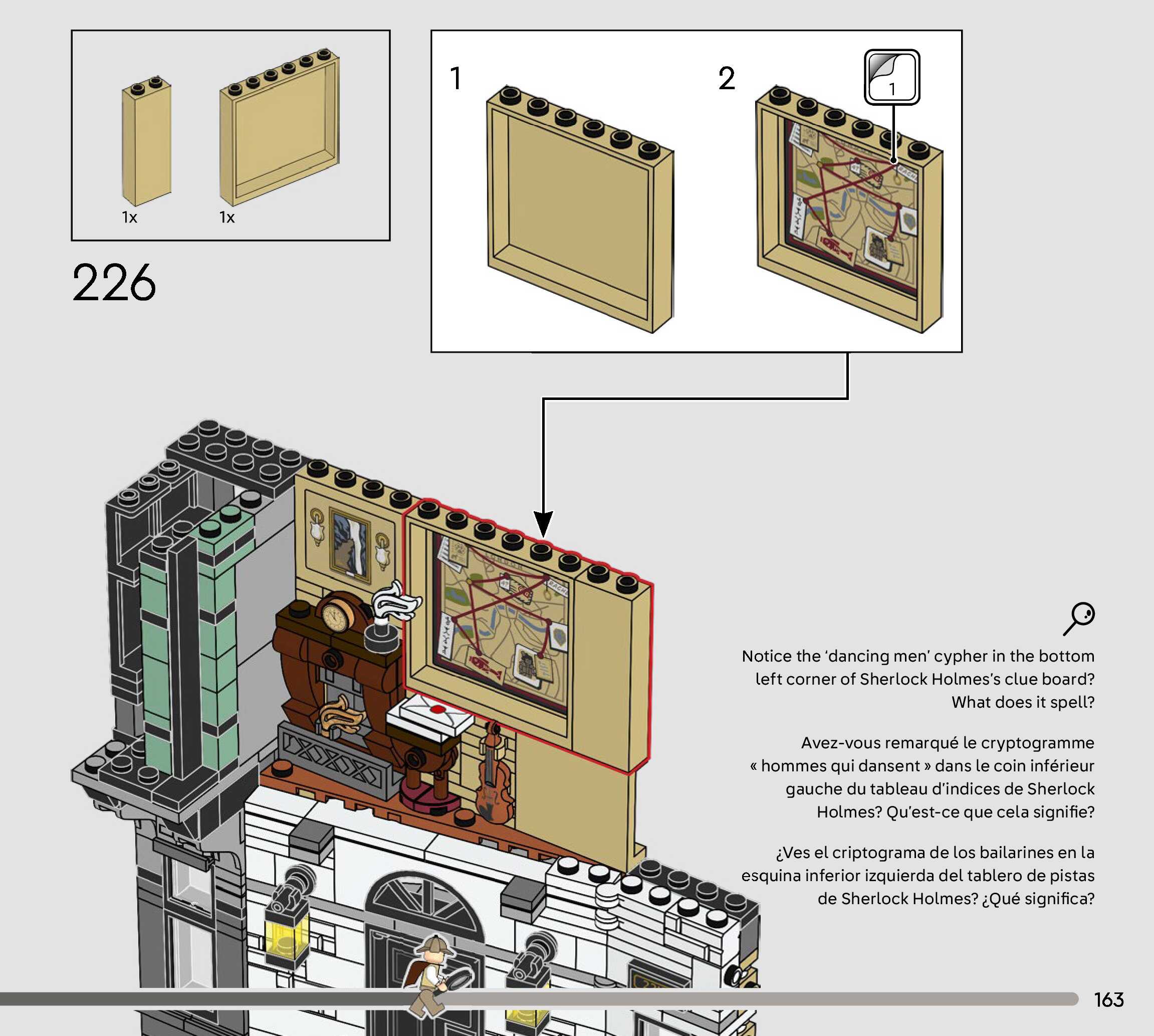 1x
1x

226

1

2

1

Notice the 'dancing men' cypher in the bottom left corner of Sherlock Holmes's clue board? What does it spell?

Avez-vous remarqué le cryptogramme « hommes qui dansent » dans le coin inférieur gauche du tableau d'indices de Sherlock Holmes? Qu'est-ce que cela signifie?

¿Ves el criptograma de los bailarines en la esquina inferior izquierda del tablero de pistas de Sherlock Holmes? ¿Qué significa?

163