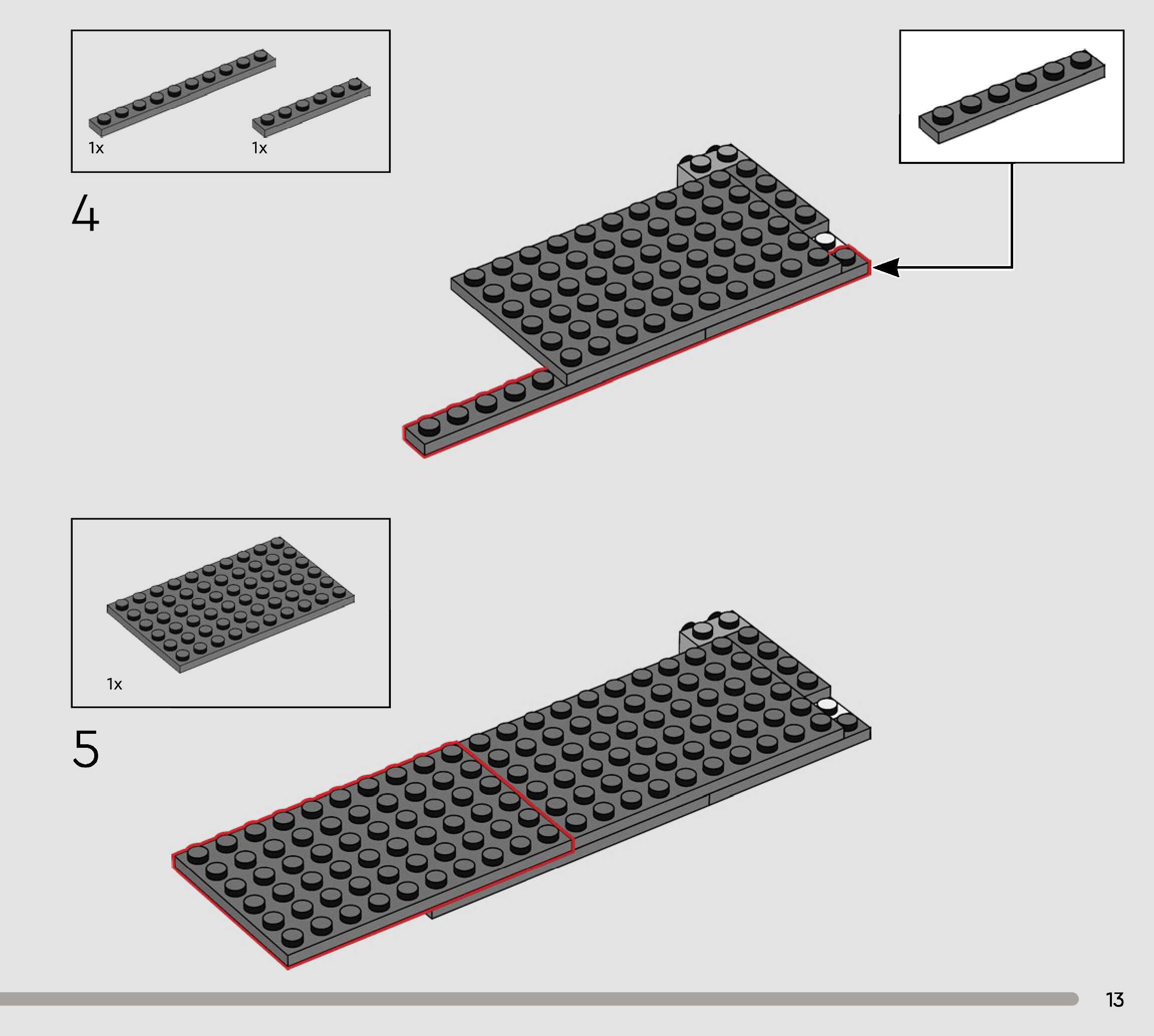 1x
1x

4

1x

5

13