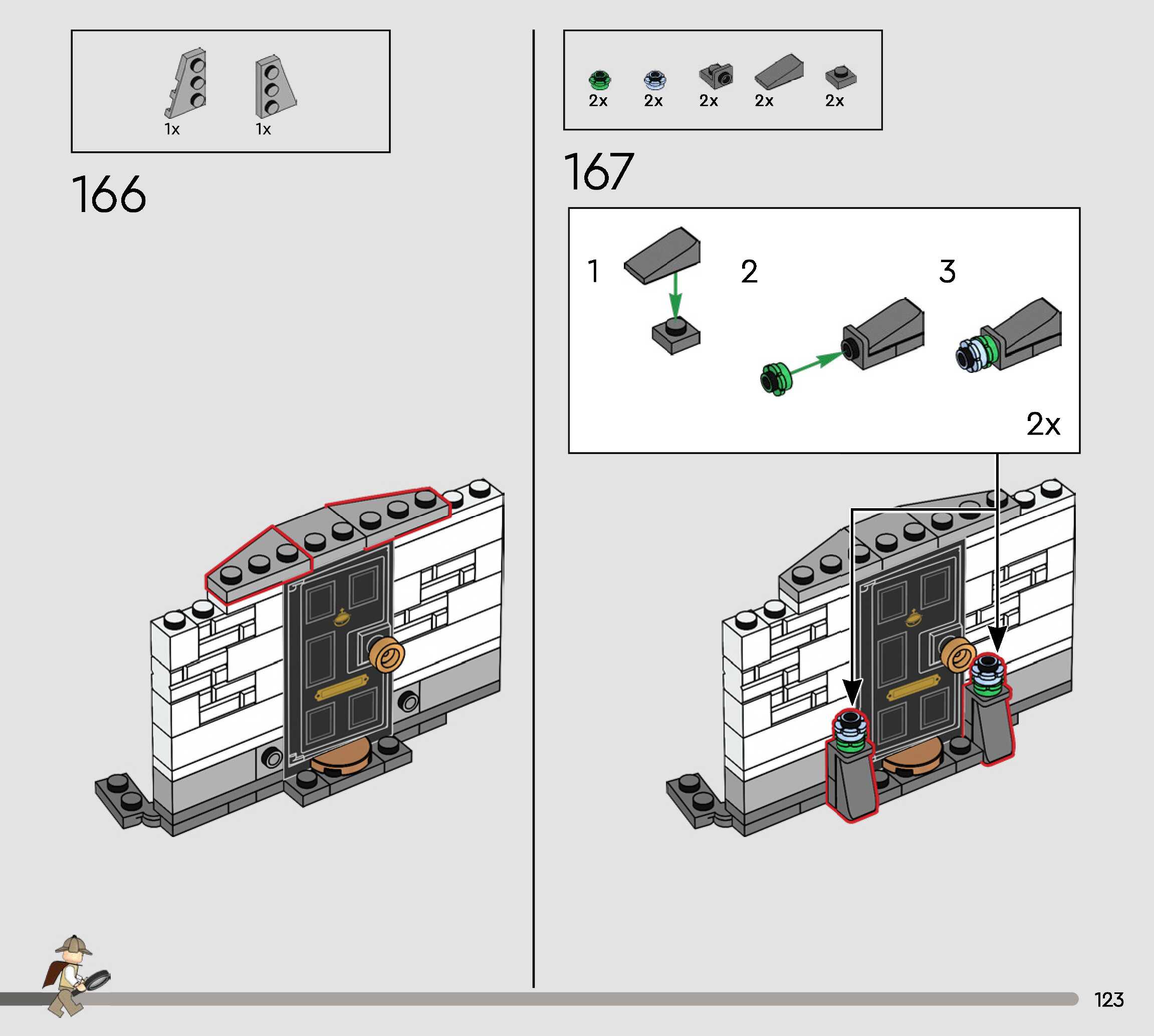 1x 1x

166

2x 2x 2x 2x 2x

167

1

2

3

2x

123