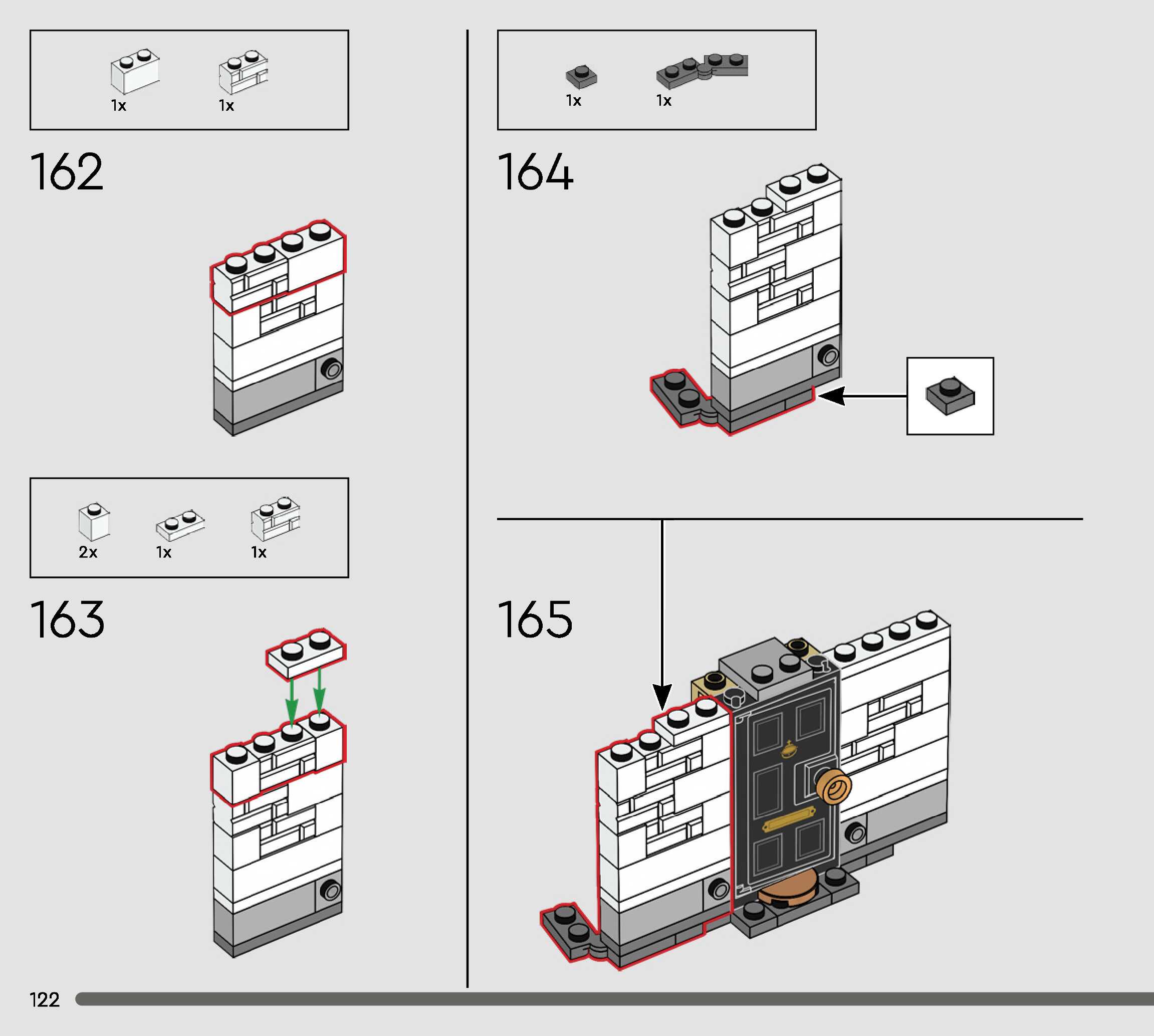 1x 1x

162

2x 1x 1x

163

1x 1x

164

165

122