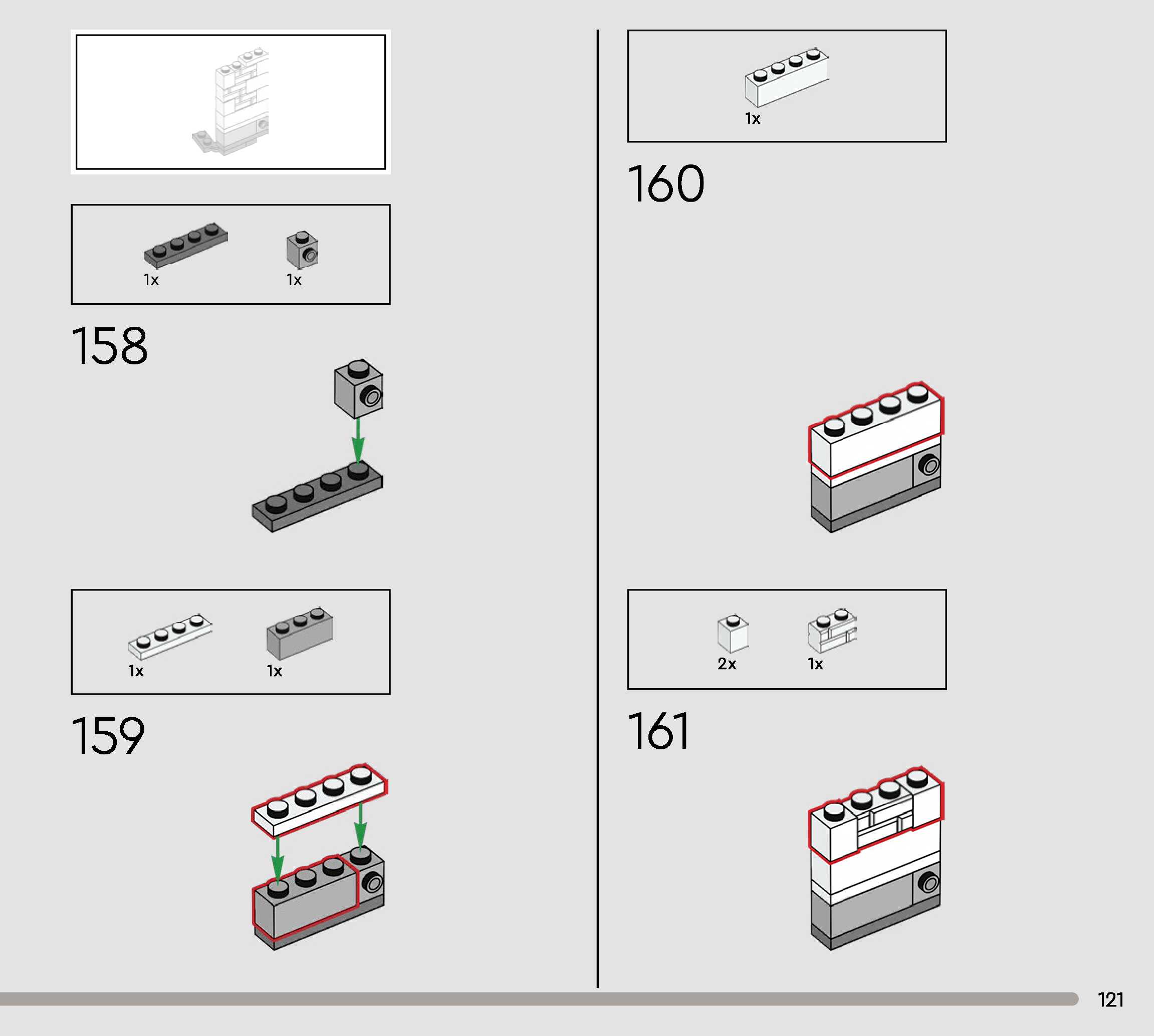 1x

1x

158

1x

1x

159

1x

160

2x

1x

161

121