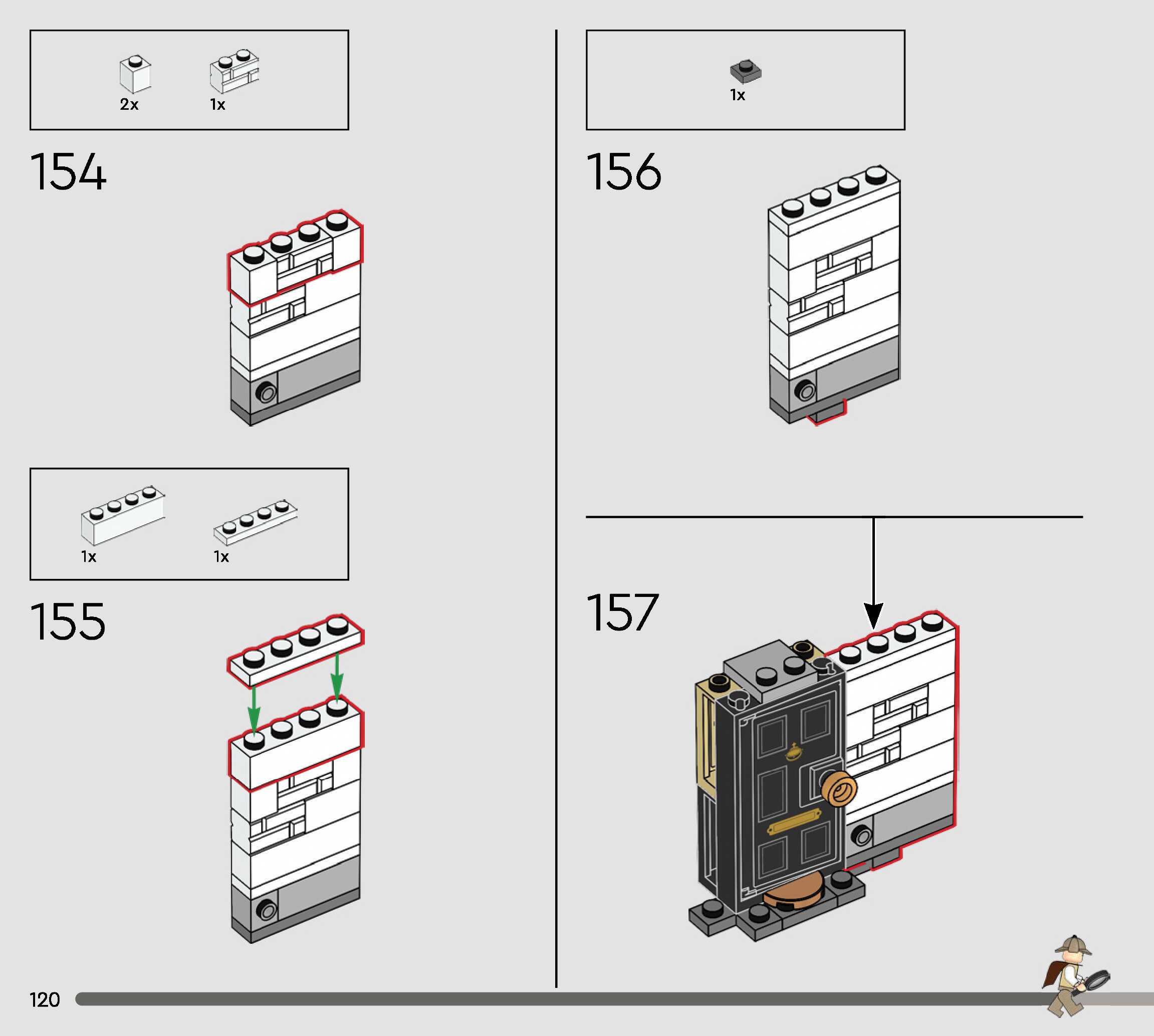 2x 1x

154

1x 1x

155

1x

156

157

120