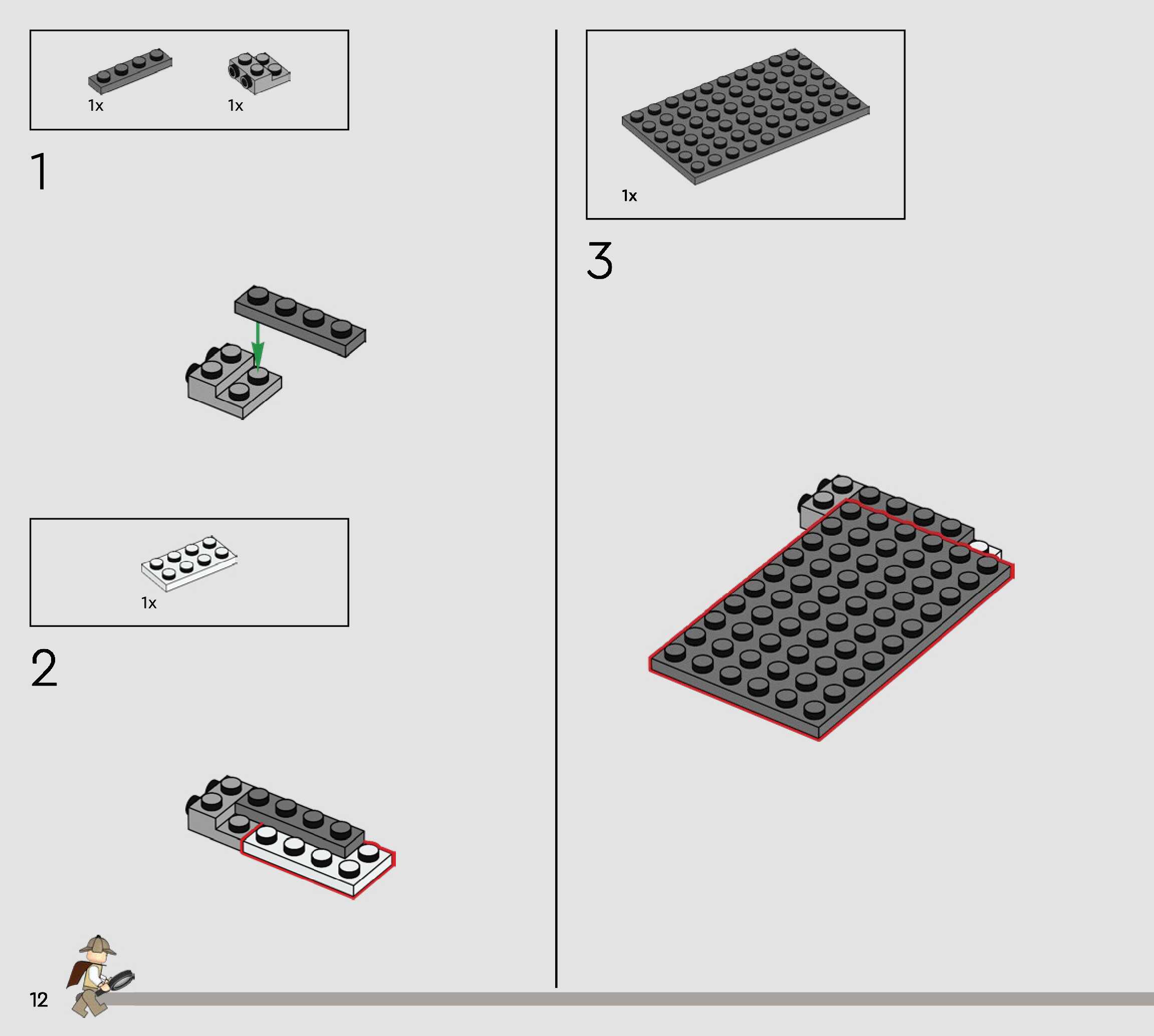 1x 1x

1

1x

2

1x

3

12