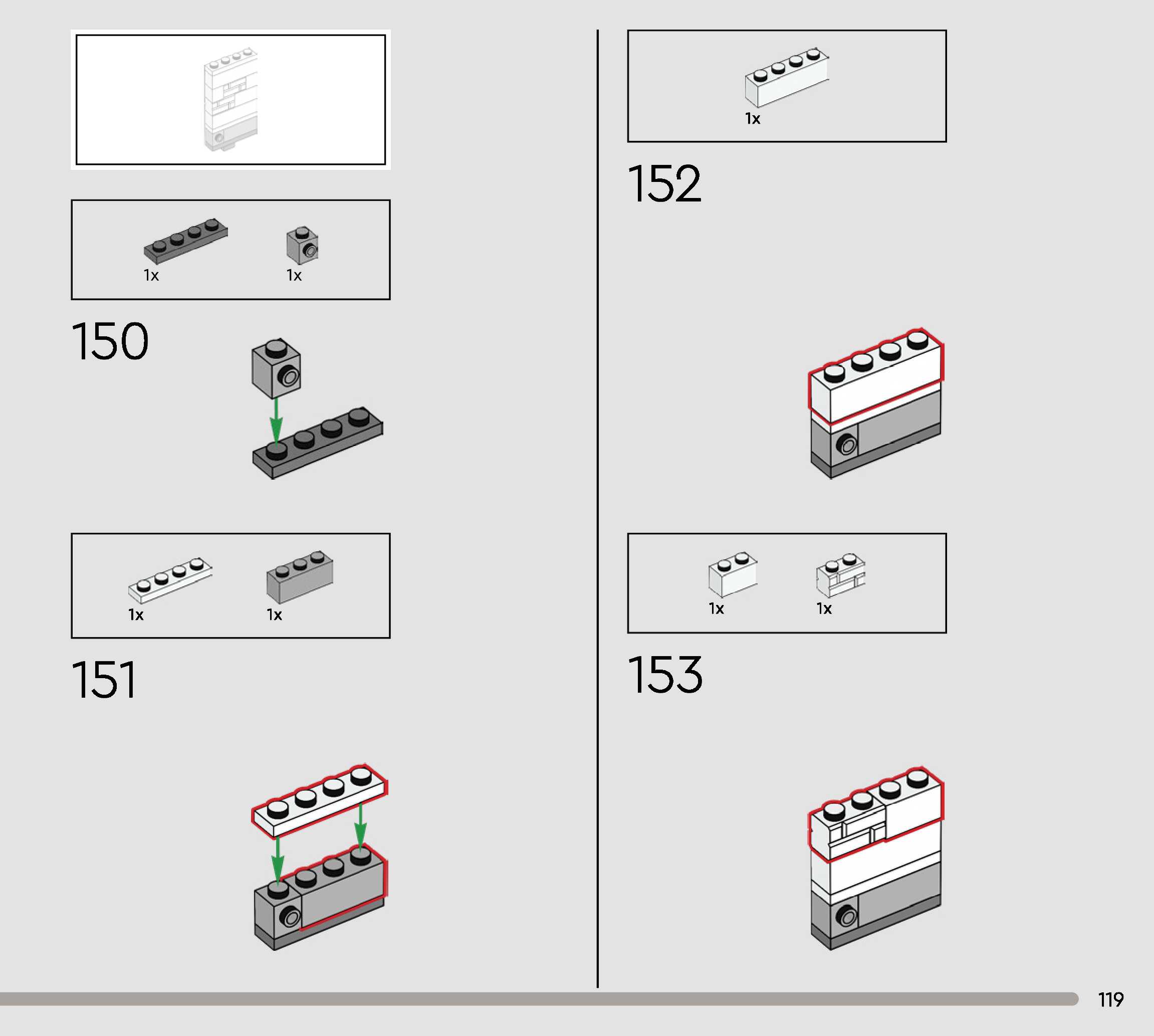 1x
1x
150
1x
1x
151
1x
152
1x
1x
153
119