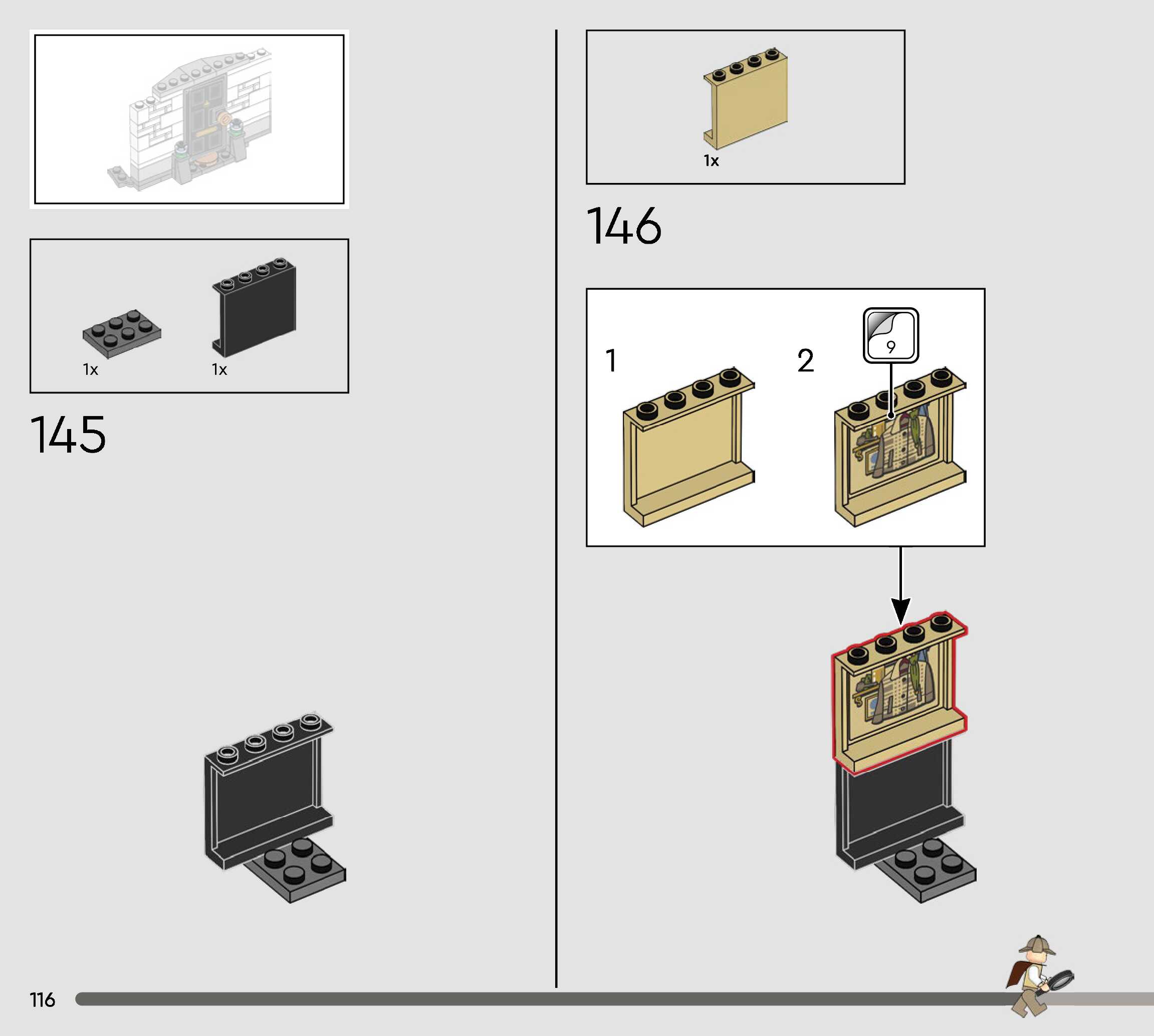 1x

1x

145

1x

146

1

2

9

116