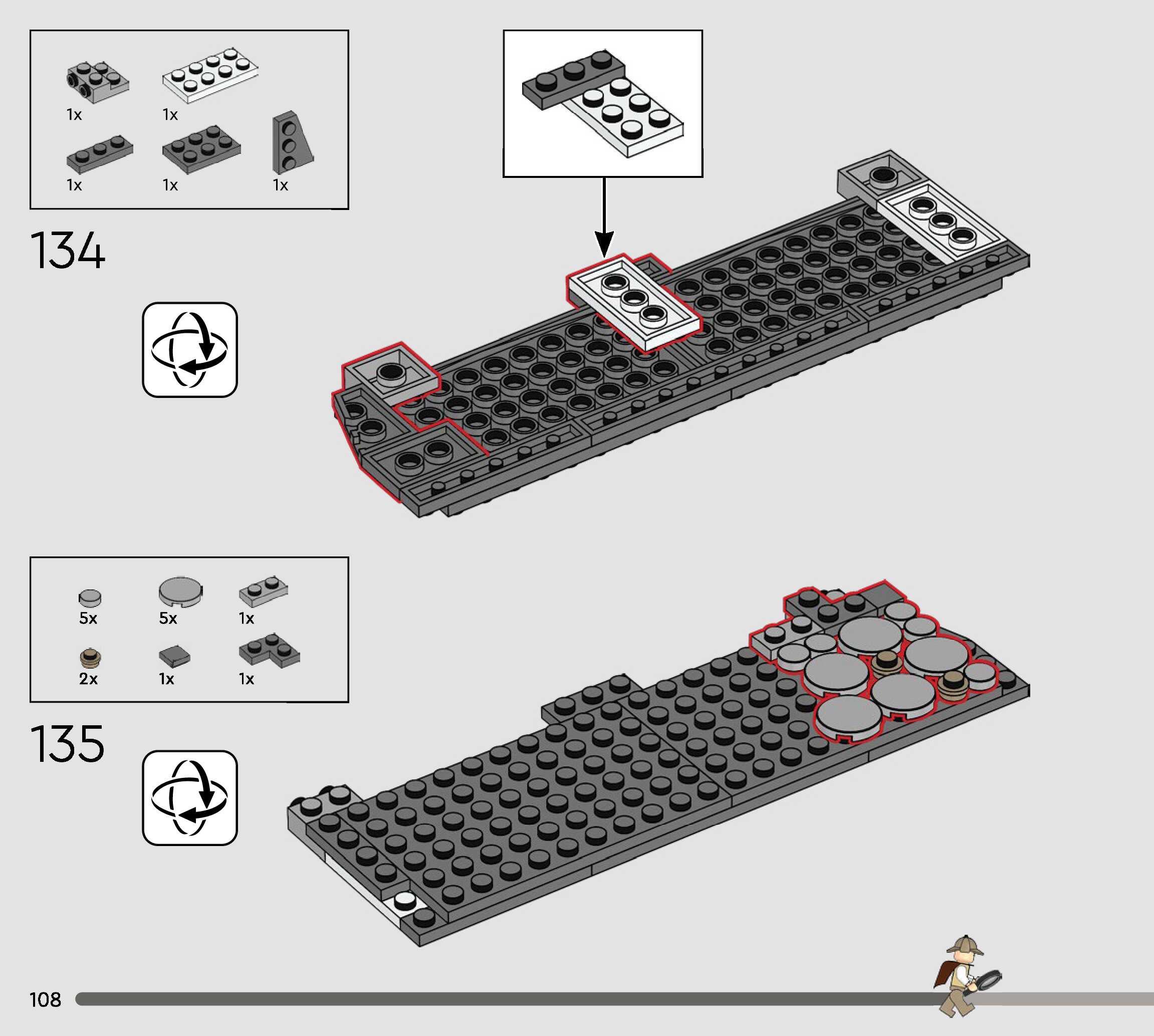 1x
1x
1x
1x
1x

134

5x
5x
1x
2x
1x
1x

135

108