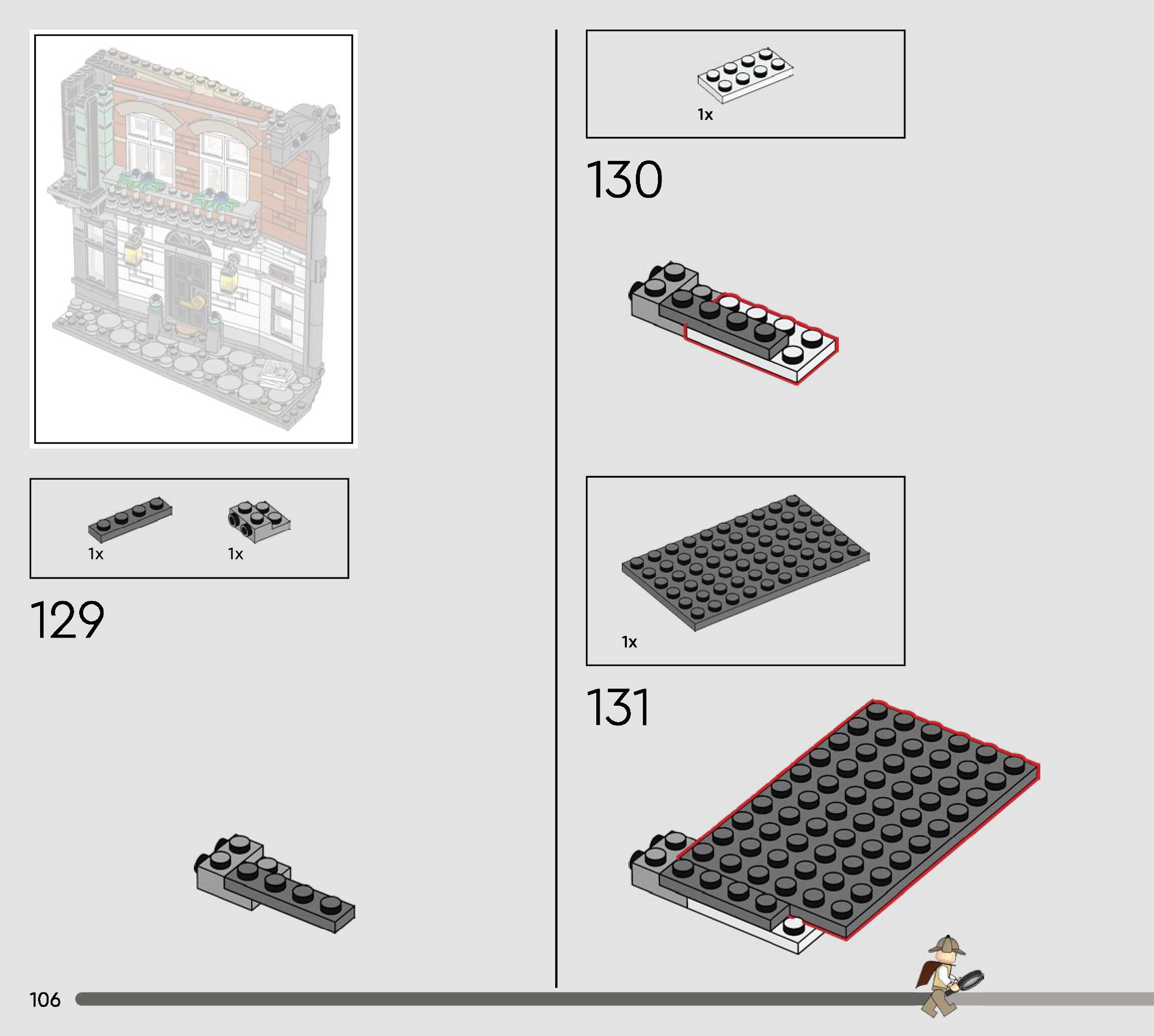 1x

1x

129

1x

130

1x

131

106