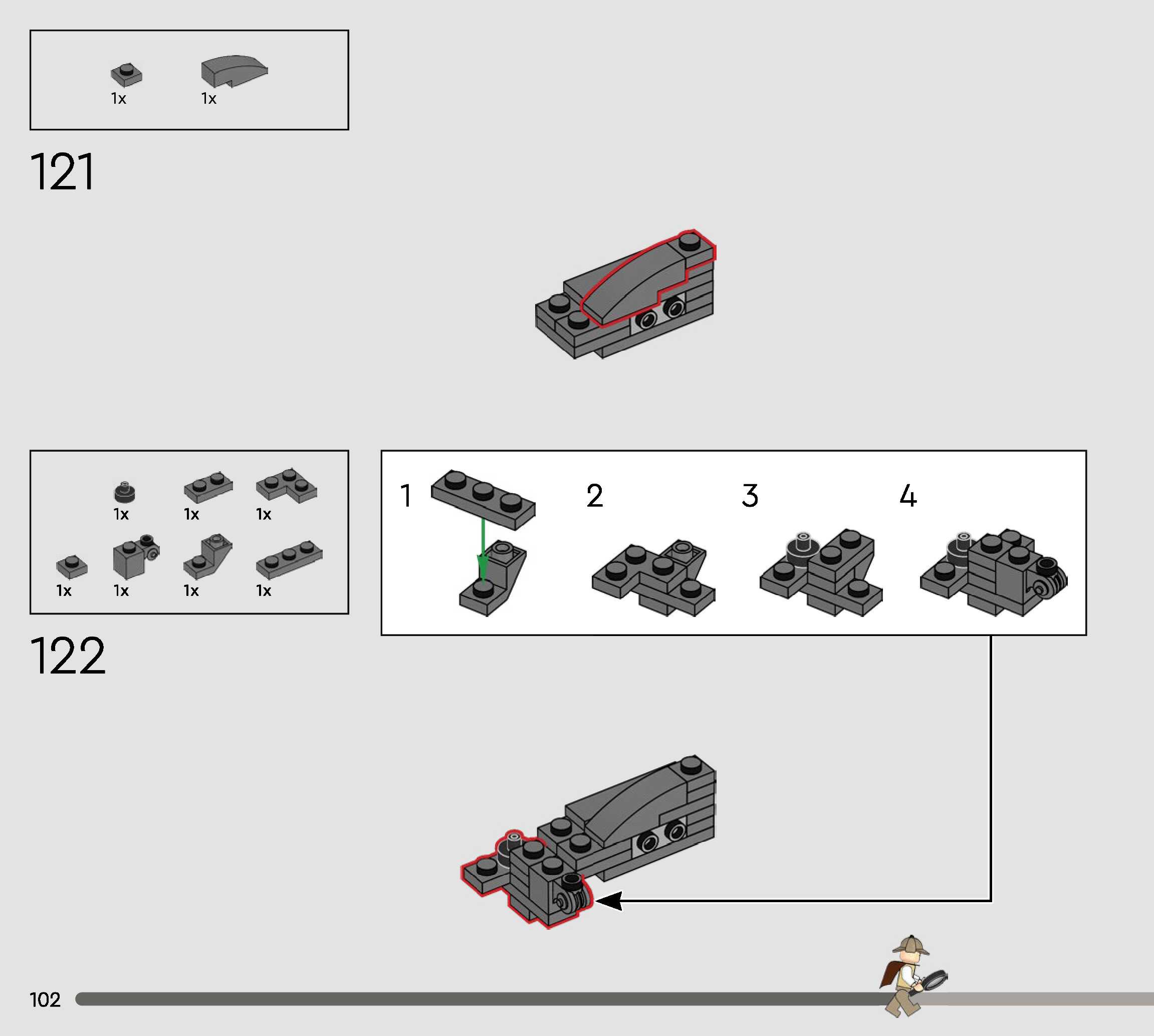 1x 1x

121

1x 1x 1x

1x 1x 1x 1x

122

1

2

3

4

102