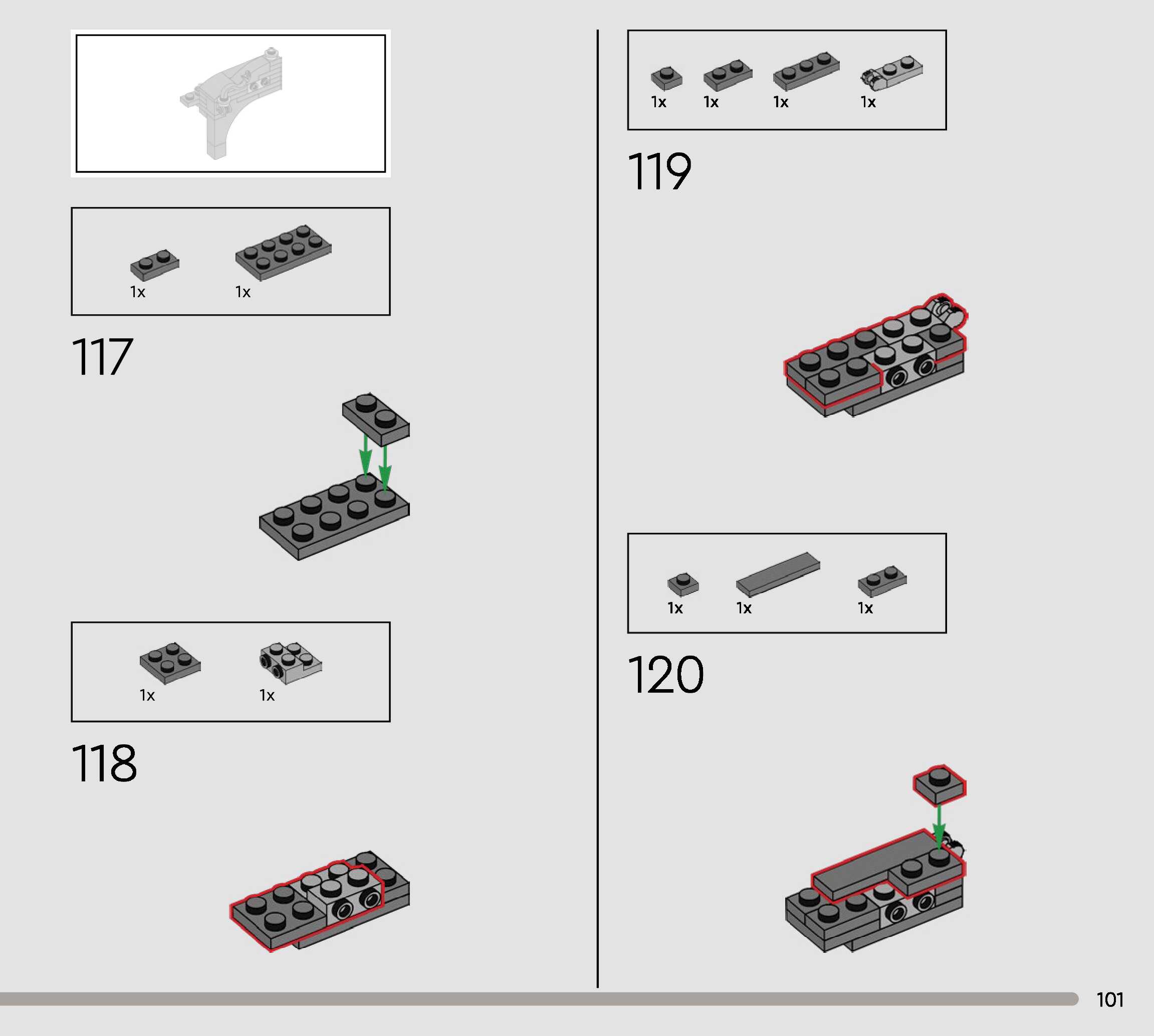 1x 1x

117

1x 1x

118

1x 1x 1x 1x

119

1x 1x 1x

120

101