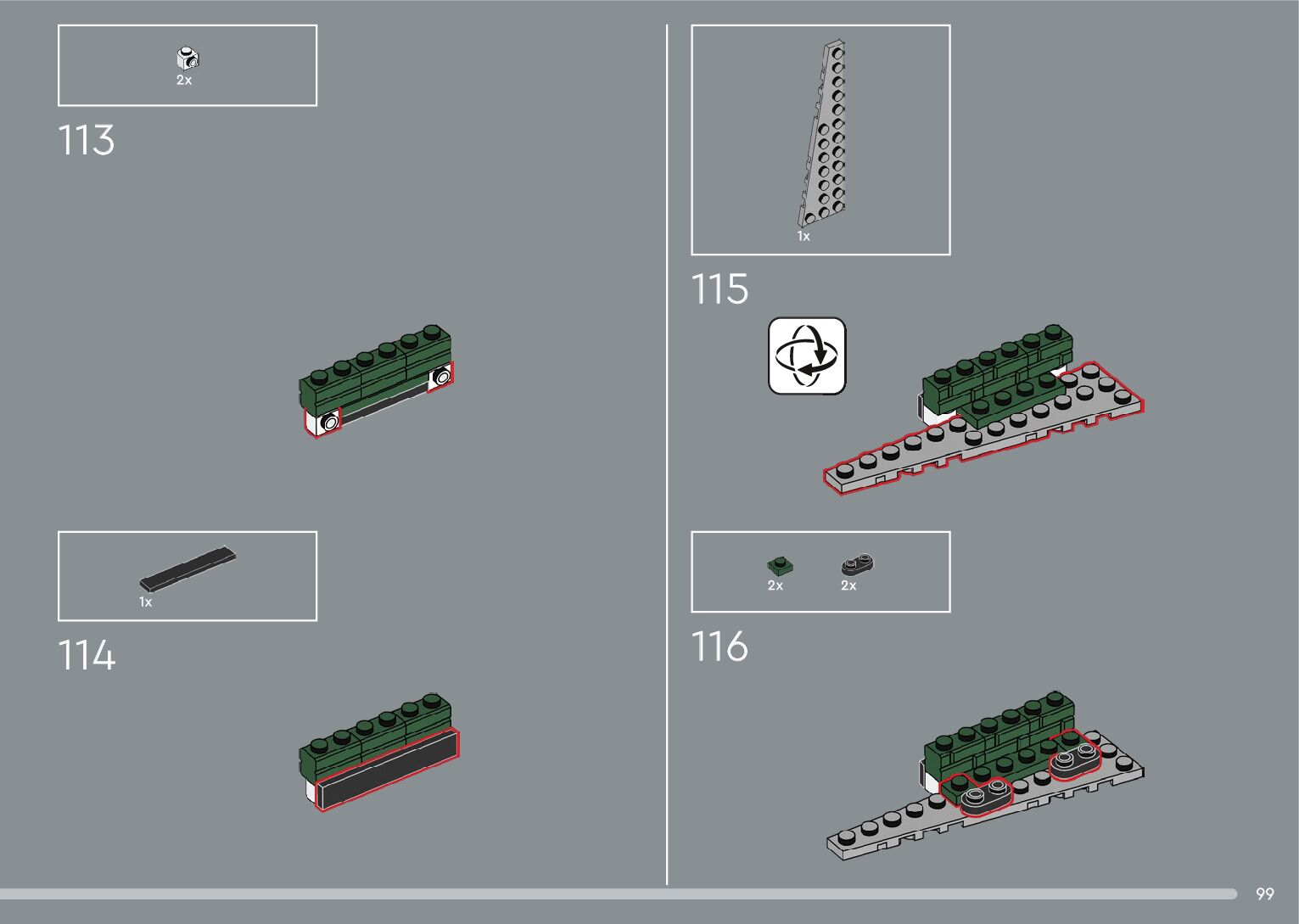 2x

113

1x

114

1x

115

2x 2x

116

99