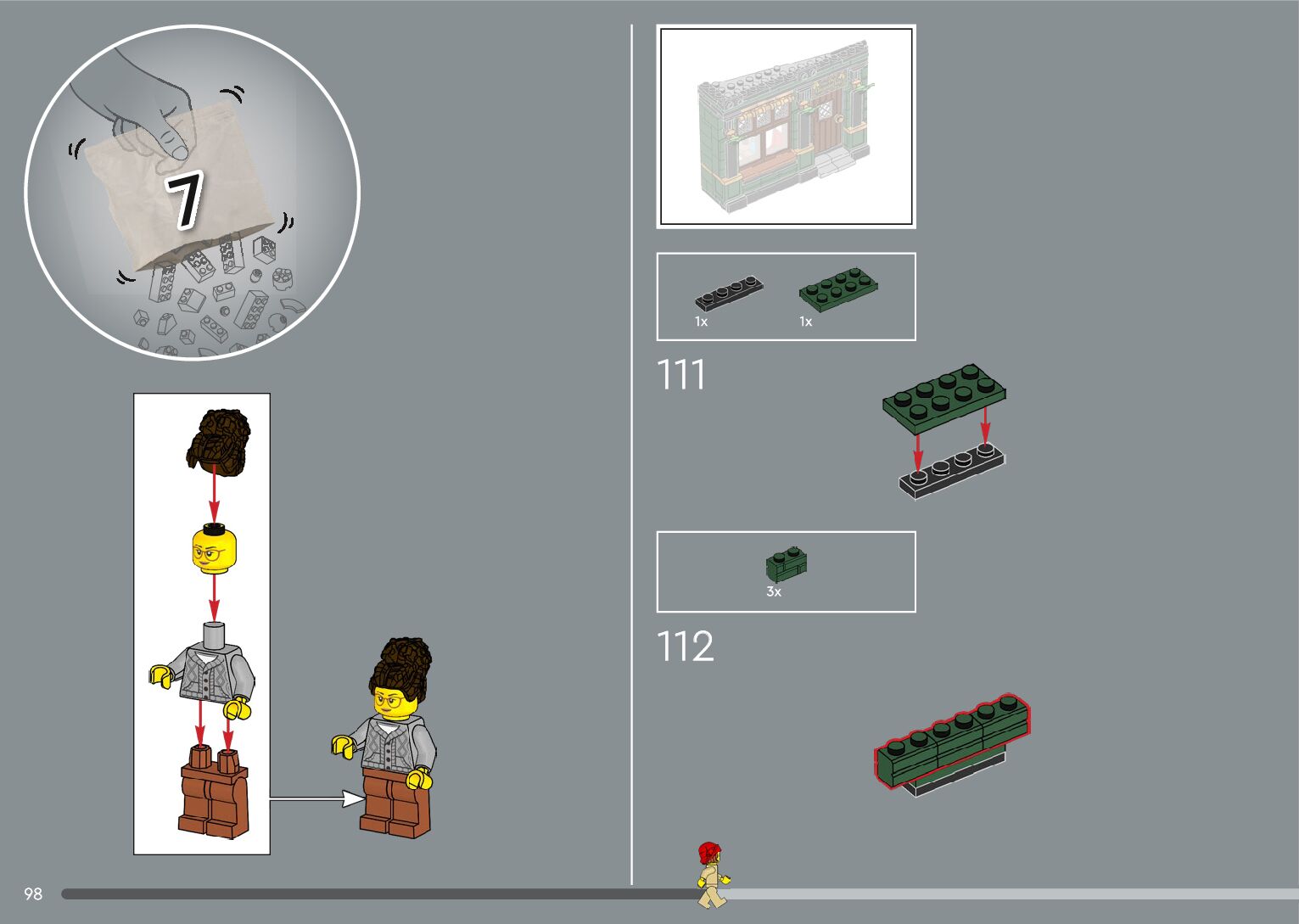 7

1x
1x

111

3x

112

98