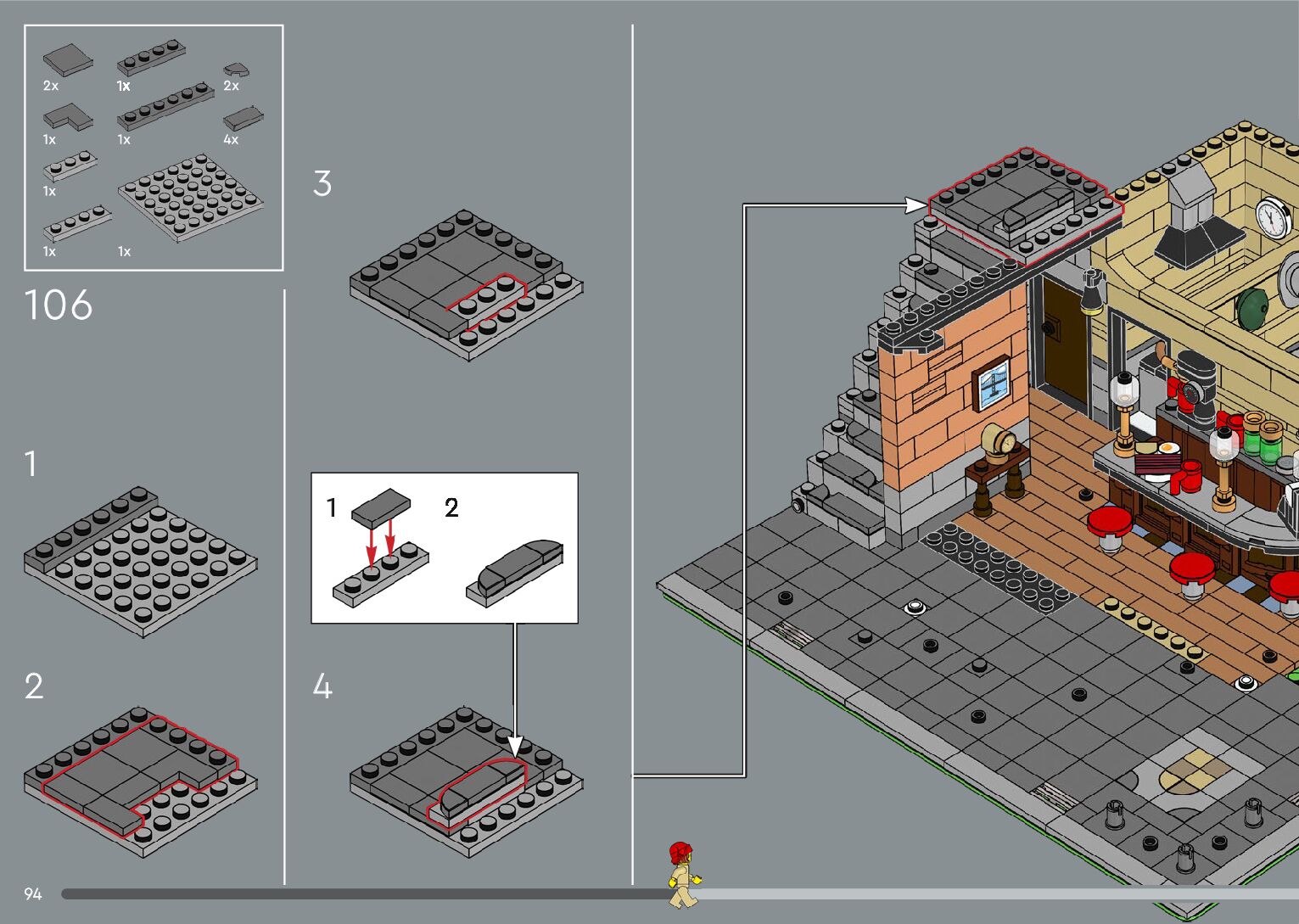 2x
1x
2x
1x
1x
4x
1x
1x
1x

106

1

2

3

1
2

4

94