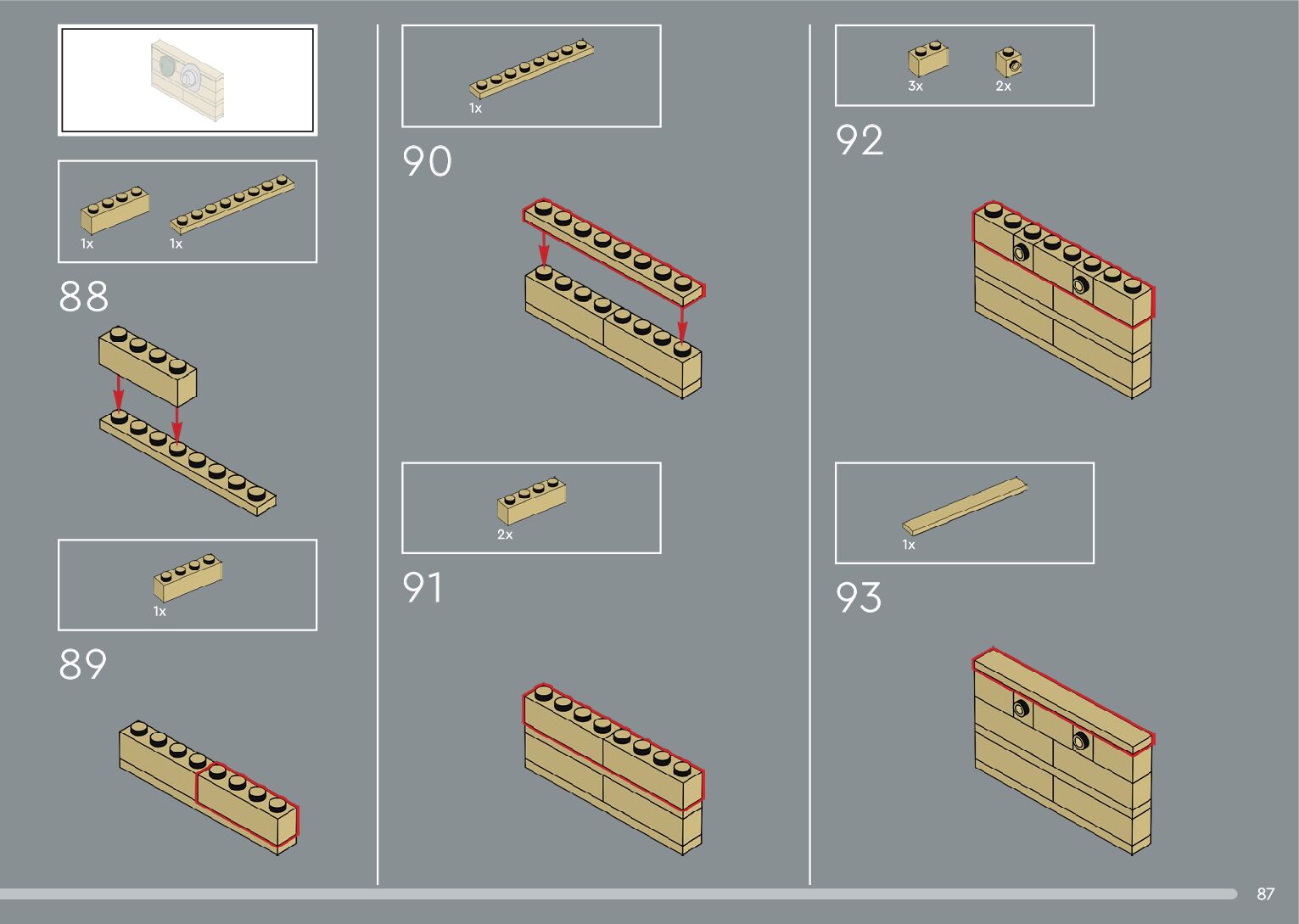 1x 1x

88

1x

89

1x

90

2x

91

3x 2x

92

1x

93

87