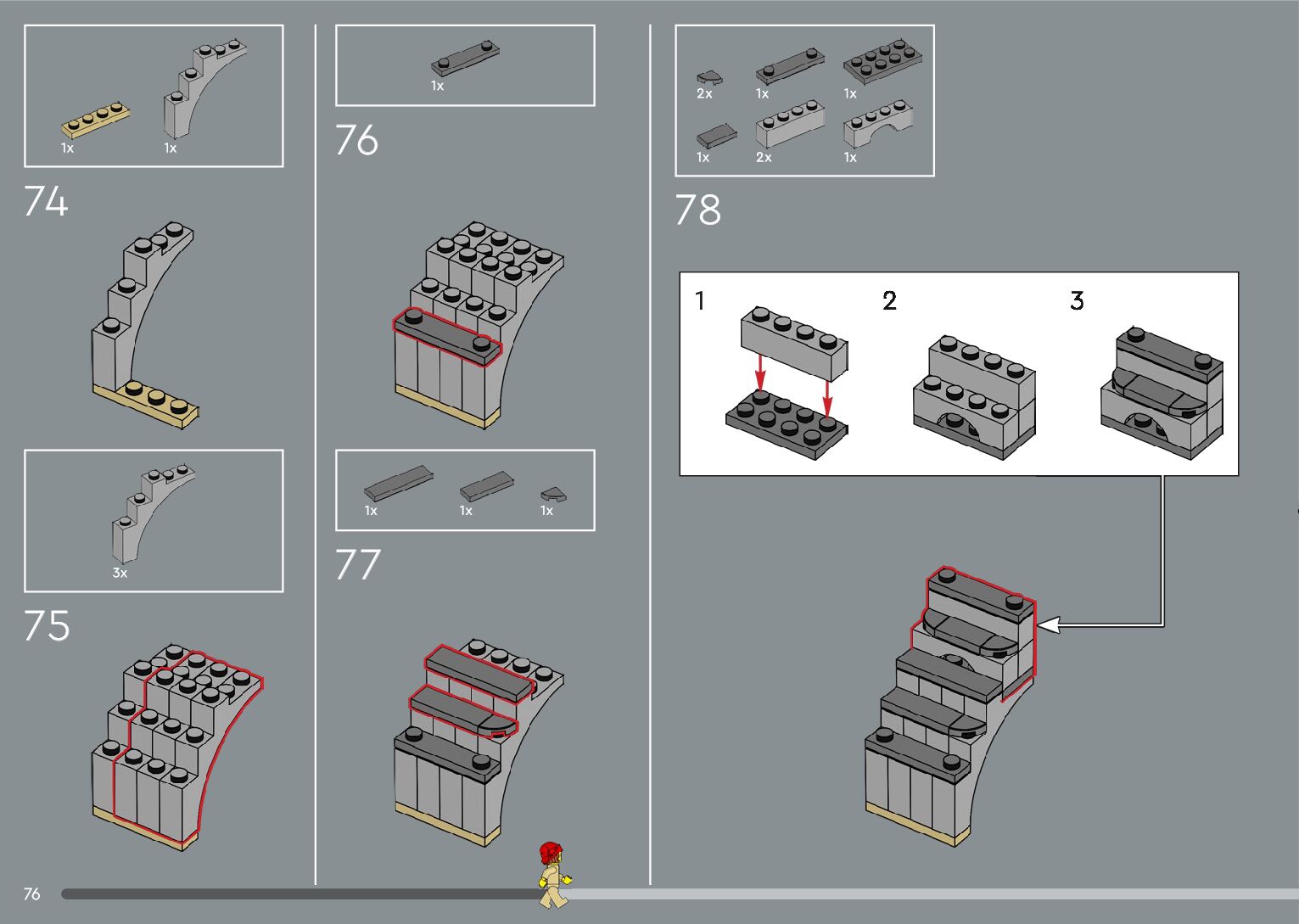 1x 1x

74

3x

75

1x

76

1x 1x 1x

77

2x 1x 1x
1x 2x 1x

78

1 2 3

76