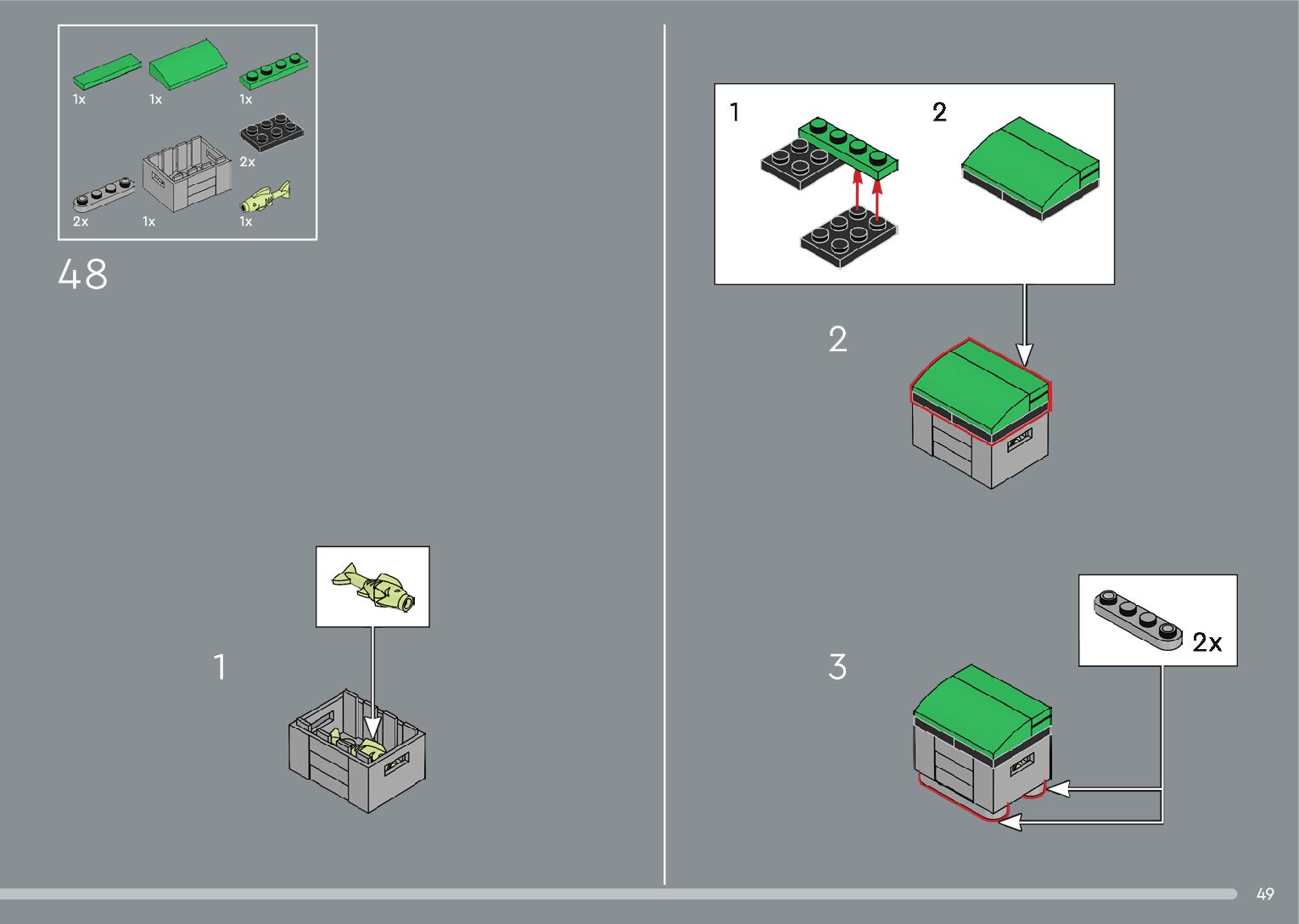 1x 1x 1x

2x

2x 1x 1x

48

1

1 2

2

3

2x

49