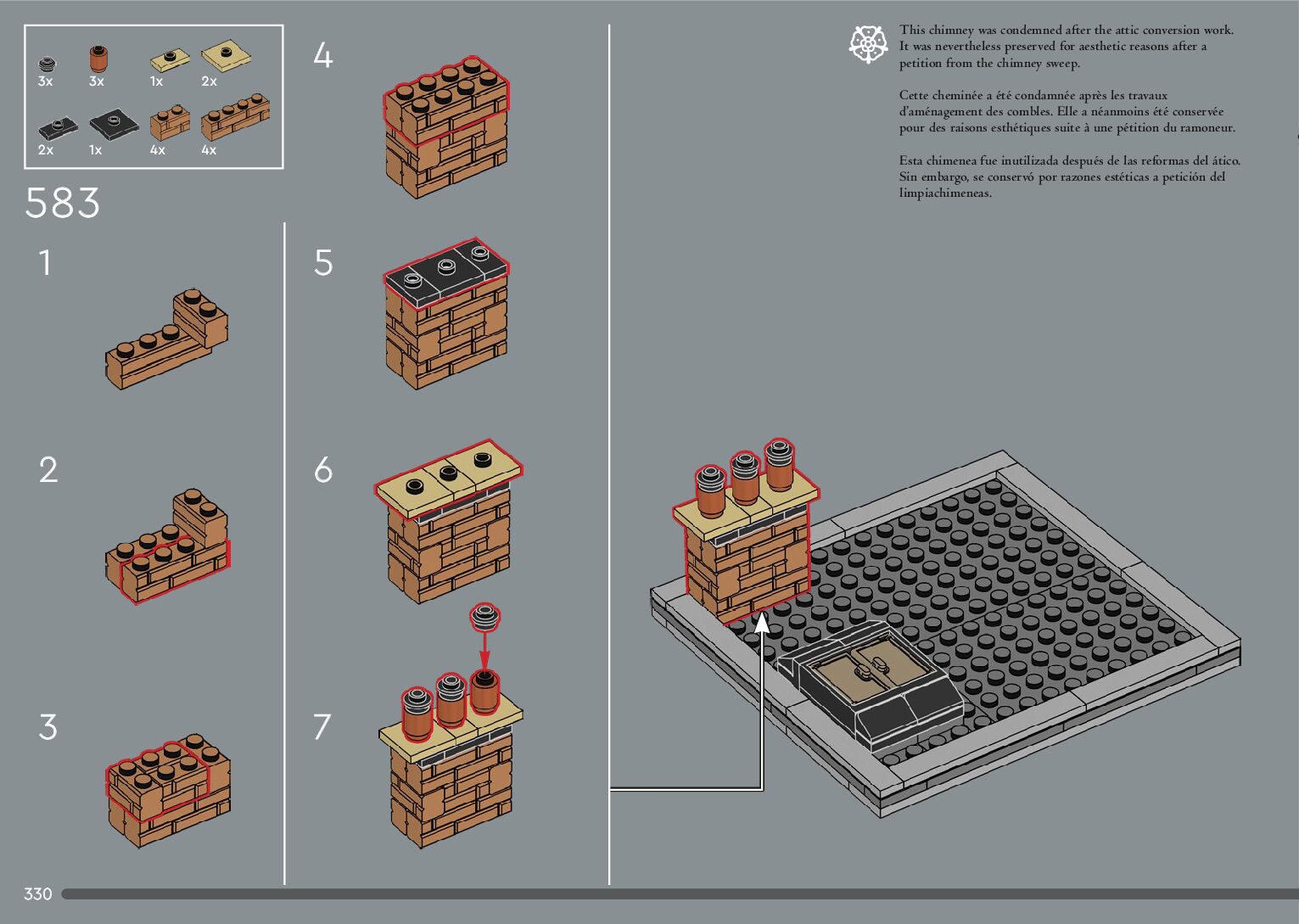 3x 3x 1x 2x

2x 1x 4x 4x

583

1

2

3

4

5

6

7

This chimney was condemned after the attic conversion work. It was nevertheless preserved for aesthetic reasons after a petition from the chimney sweep.

Cette cheminée a été condamnée après les travaux d'aménagement des combles. Elle a néanmoins été conservée pour des raisons esthétiques suite à une pétition du ramoneur.

Esta chimenea fue inutilizada después de las reformas del ático. Sin embargo, se conservó por razones estéticas a petición del limpiachimeneas.

330