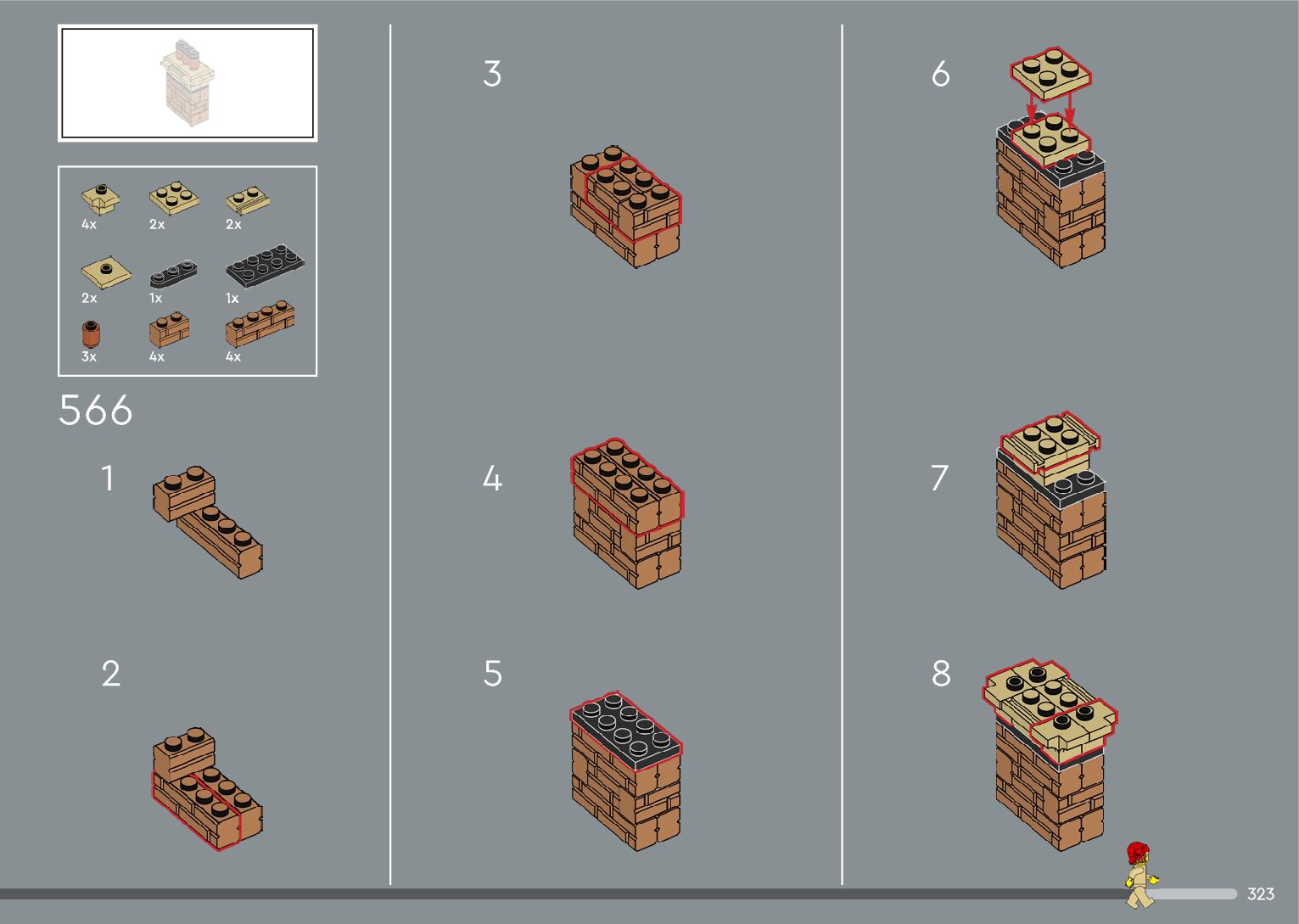 4x 2x 2x

2x 1x 1x

3x 4x 4x

566

1

2

3

4

5

6

7

8

323